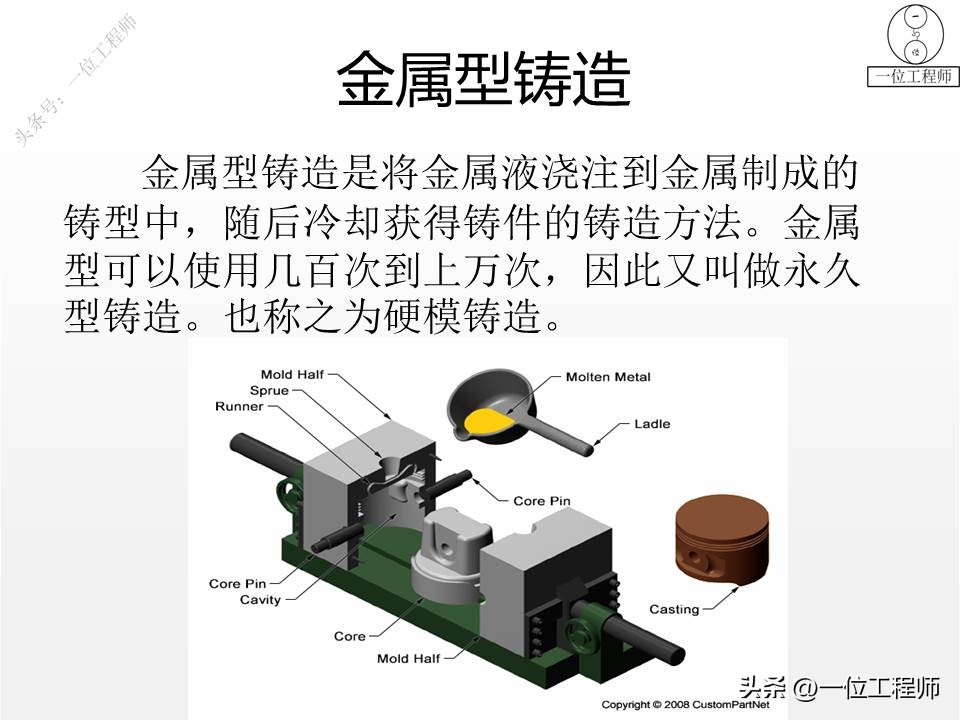 头条号：一位工程师

一位工程师

金属型铸造

金属型铸造是将金属液浇注到金属制成的铸型中，随后冷却获得铸件的铸造方法。金属型可以使用几百次到上万次，因此又叫做永久型铸造。也称之为硬模铸造。

Mold Half
Sprue
Runner
Molten Metal
Ladle
Core Pin
Core Pin
Cavity
Core
Mold Half
Casting

Copyright © 2008 CustomPartNet

头条 @一位工程师