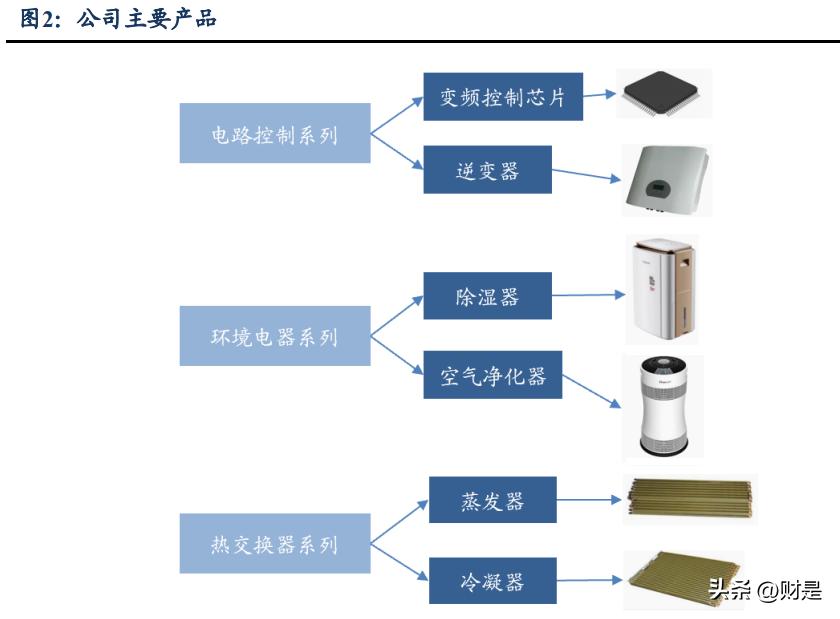 图2：公司主要产品

电路控制系列

变频控制芯片

逆变器

环境电器系列

除湿器

空气净化器

热交换器系列

蒸发器

冷凝器

头条 @财是