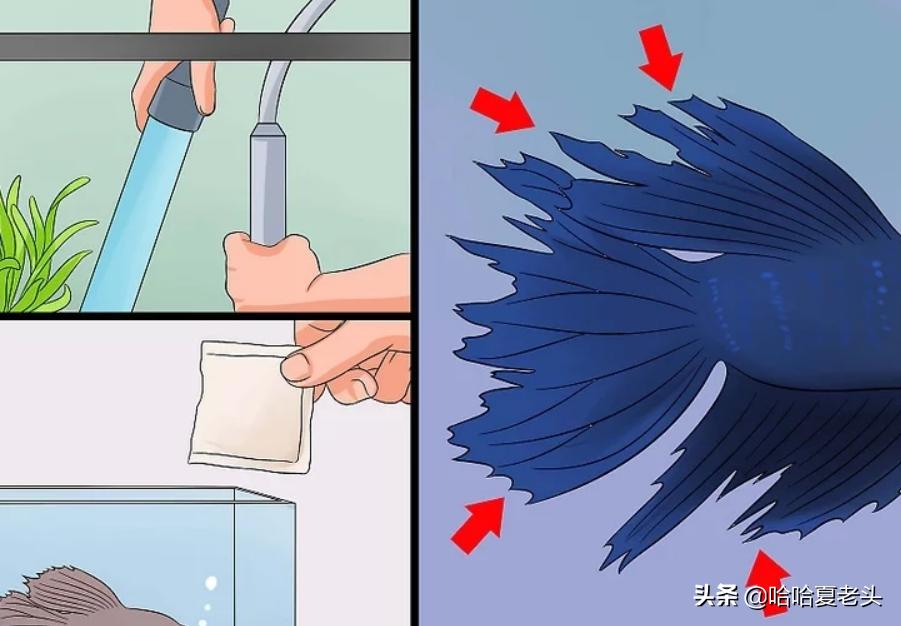 头条 @哈哈夏老头