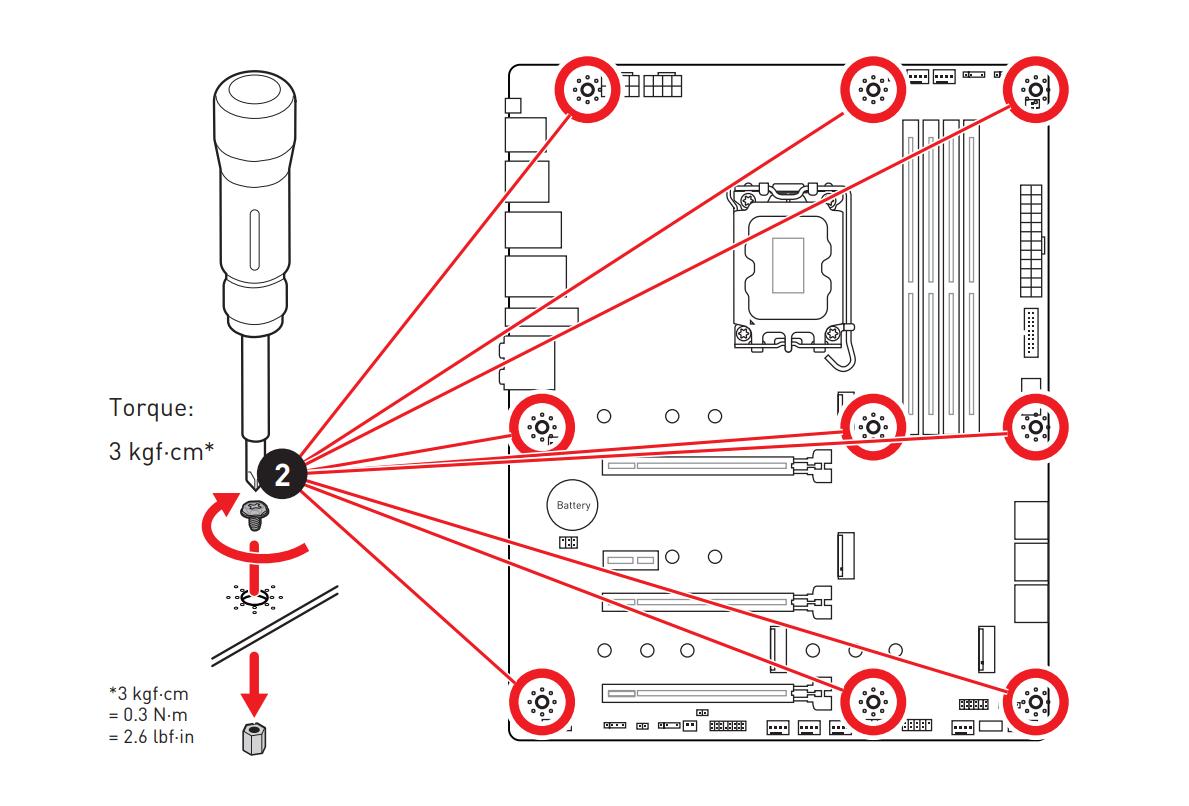 Torque:
3 kgf·cm*

2

Battery

*3 kgf·cm
= 0.3 N·m
= 2.6 lbf·in