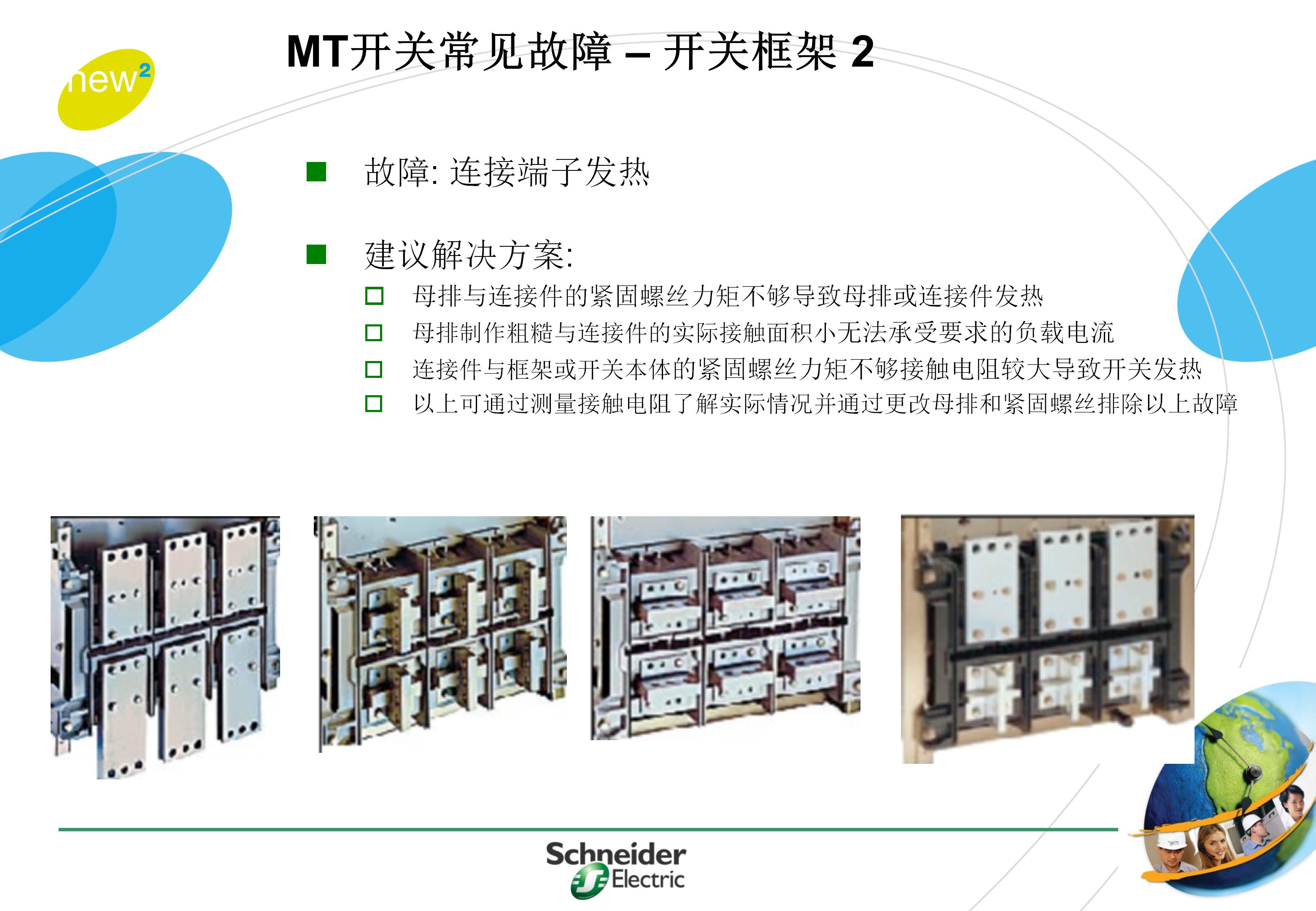 new²

MT开关常见故障 – 开关框架 2

故障: 连接端子发热

建议解决方案:

母排与连接件的紧固螺丝力矩不够导致母排或连接件发热

母排制作粗糙与连接件的实际接触面积小无法承受要求的负载电流

连接件与框架或开关本体的紧固螺丝力矩不够接触电阻较大导致开关发热

以上可通过测量接触电阻了解实际情况并通过更改母排和紧固螺丝排除以上故障

Schneider Electric