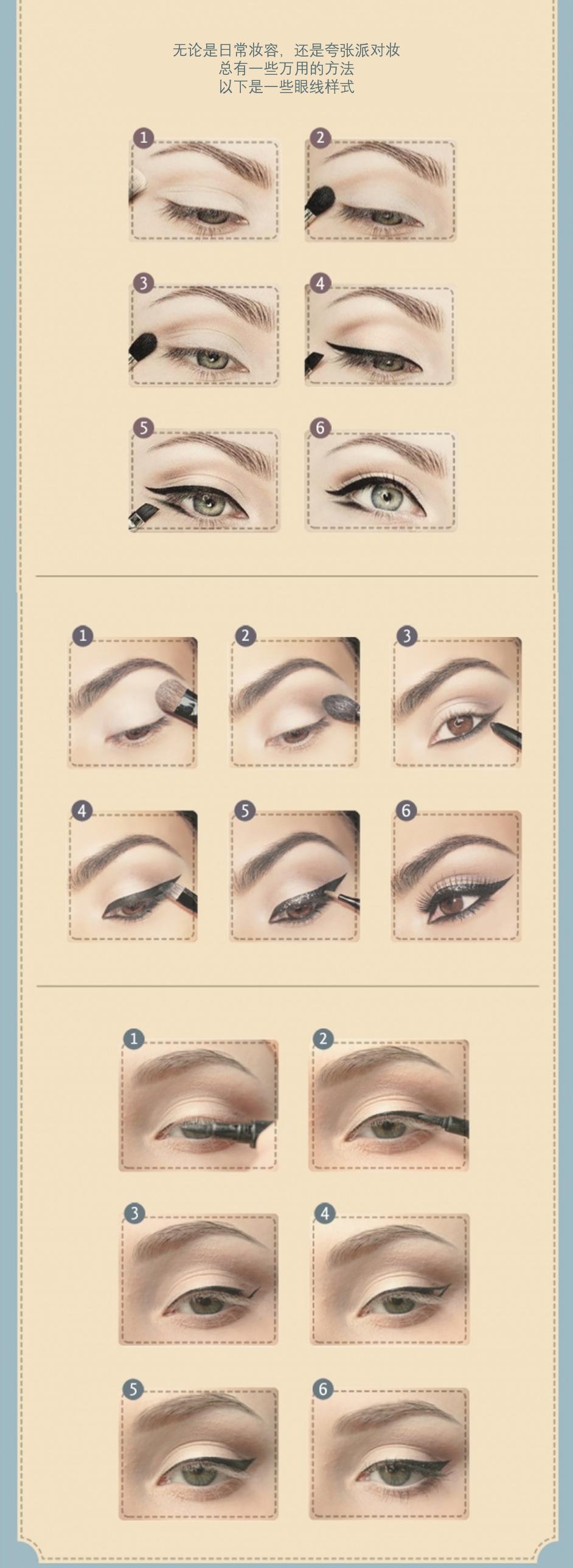 无论是日常妆容，还是夸张派对妆
总有一些万用的方法
以下是一些眼线样式

1
2
3
4
5
6

1
2
3
4
5
6

1
2
3
4
5
6