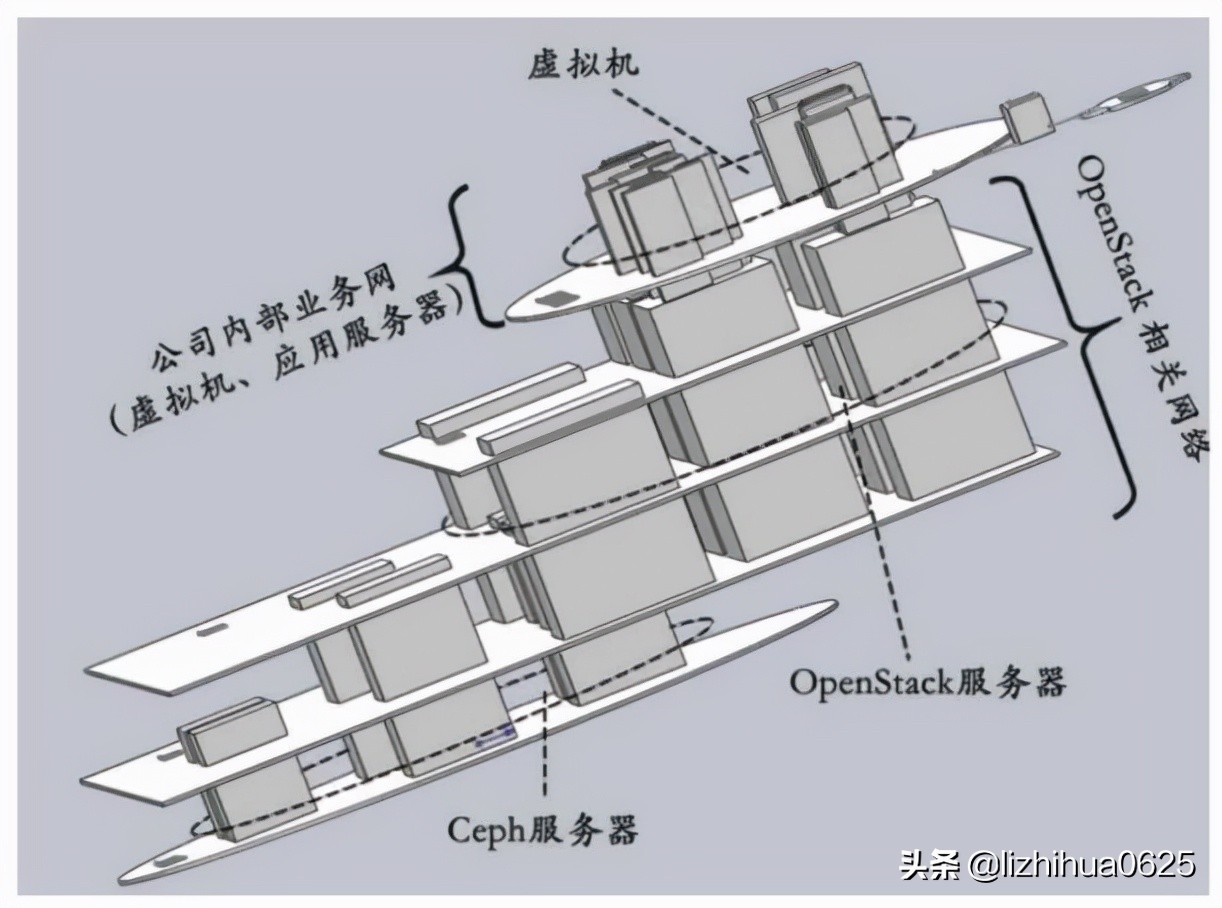 虚拟机

公司内部业务网
(虚拟机、应用服务器)

OpenStack 相关网络

OpenStack服务器

Ceph服务器

头条 @lizhihua0625