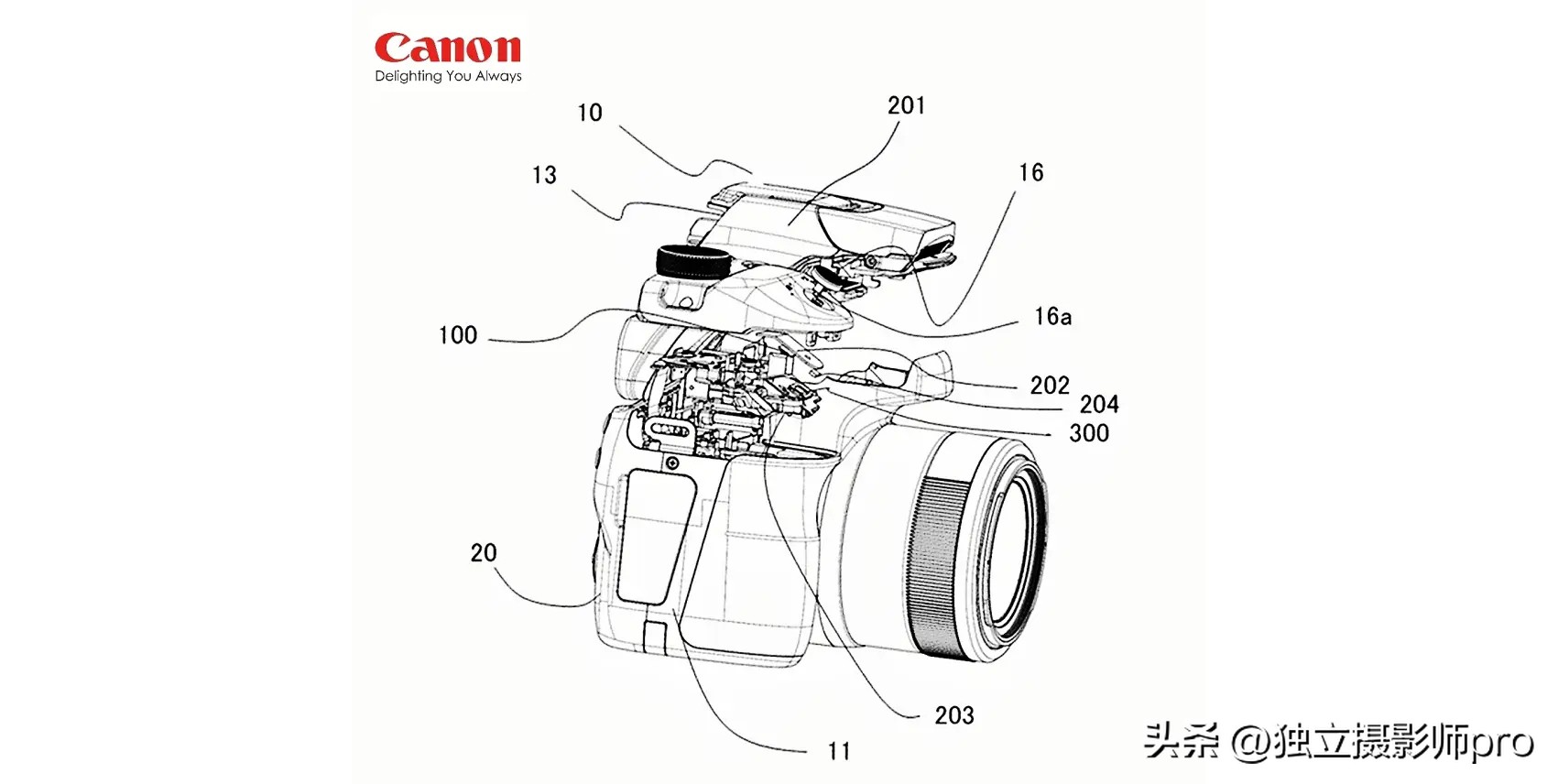 Canon
Delighting You Always

10
201
13
16
16a
100
202
204
300
20
203
11

头条 @独立摄影师pro