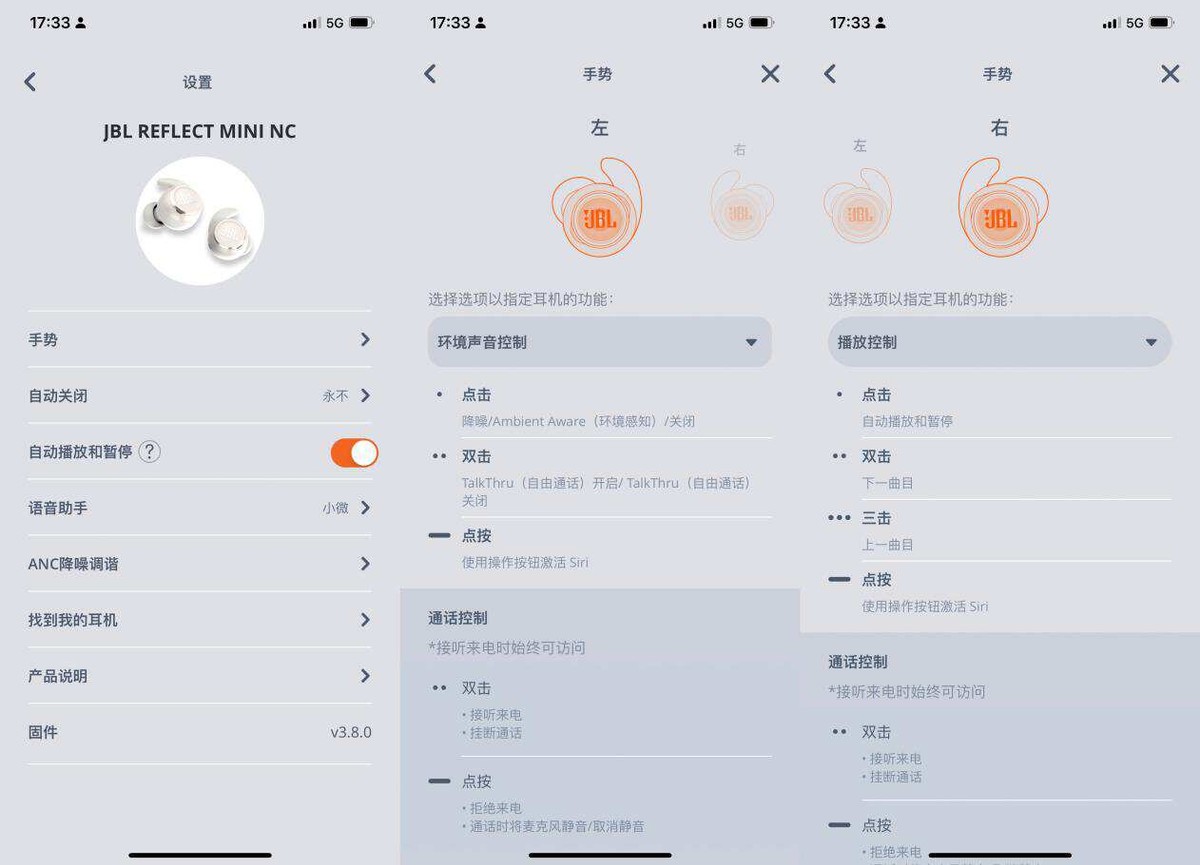 17:33 5G

设置

JBL REFLECT MINI NC

手势

自动关闭 永不

自动播放和暂停 ?

语音助手 小微

ANC降噪调谐

找到我的耳机

产品说明

固件 v3.8.0

17:33 5G

手势

左

右

JBL

JBL

选择选项以指定耳机的功能:

环境声音控制

点击
降噪/Ambient Aware（环境感知）/关闭

双击
TalkThru（自由通话）开启/ TalkThru（自由通话）关闭

点按
使用操作按钮激活 Siri

通话控制
*接听来电时始终可访问

双击
• 接听来电
• 挂断通话

点按
• 拒绝来电
• 通话时将麦克风静音/取消静音

17:33 5G

手势

左

右

JBL

JBL

选择选项以指定耳机的功能:

播放控制

点击
自动播放和暂停

双击
下一曲目

三击
上一曲目

点按
使用操作按钮激活 Siri

通话控制
*接听来电时始终可访问

双击
• 接听来电
• 挂断通话

点按
• 拒绝来电