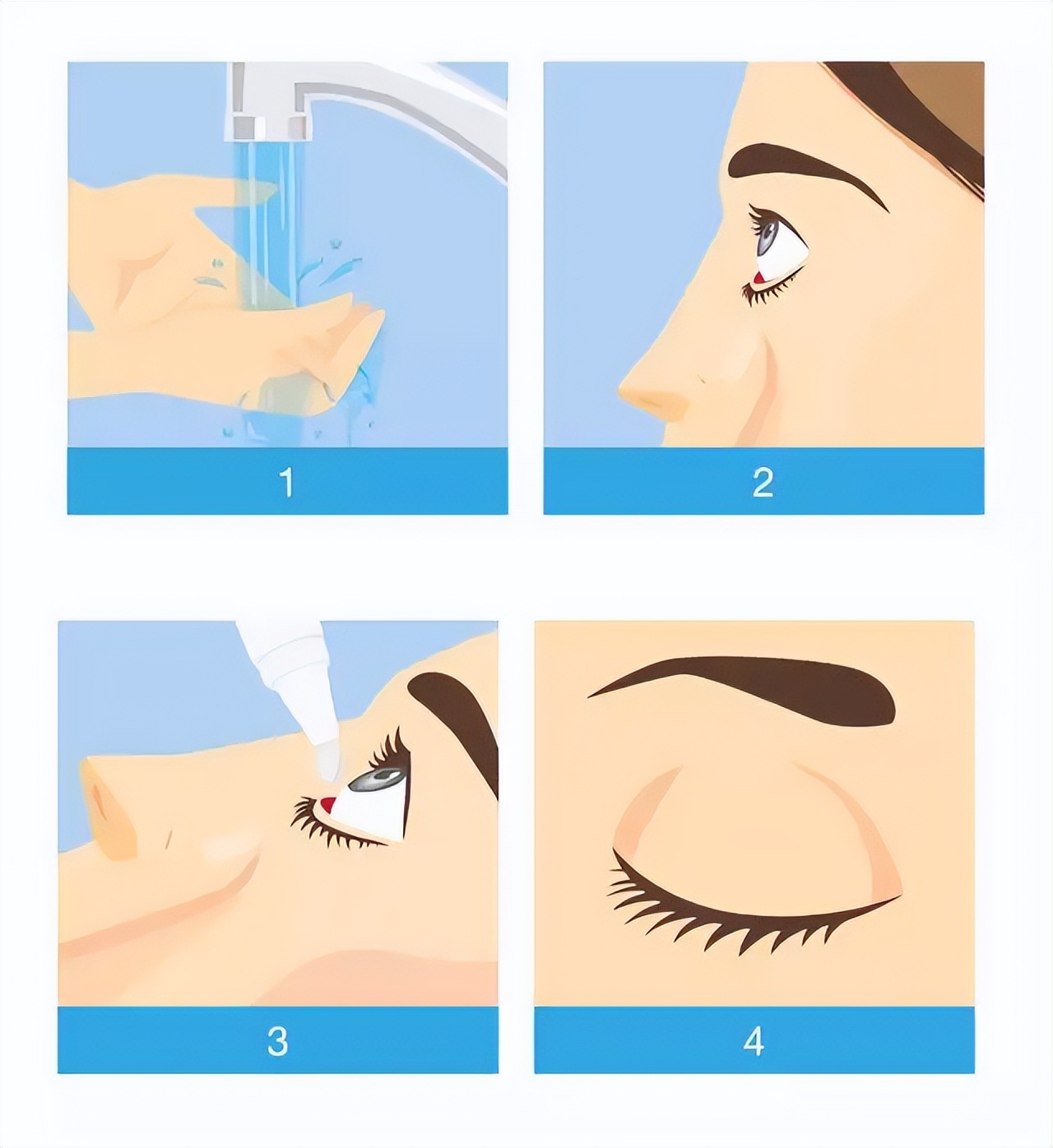 1

2

3

4