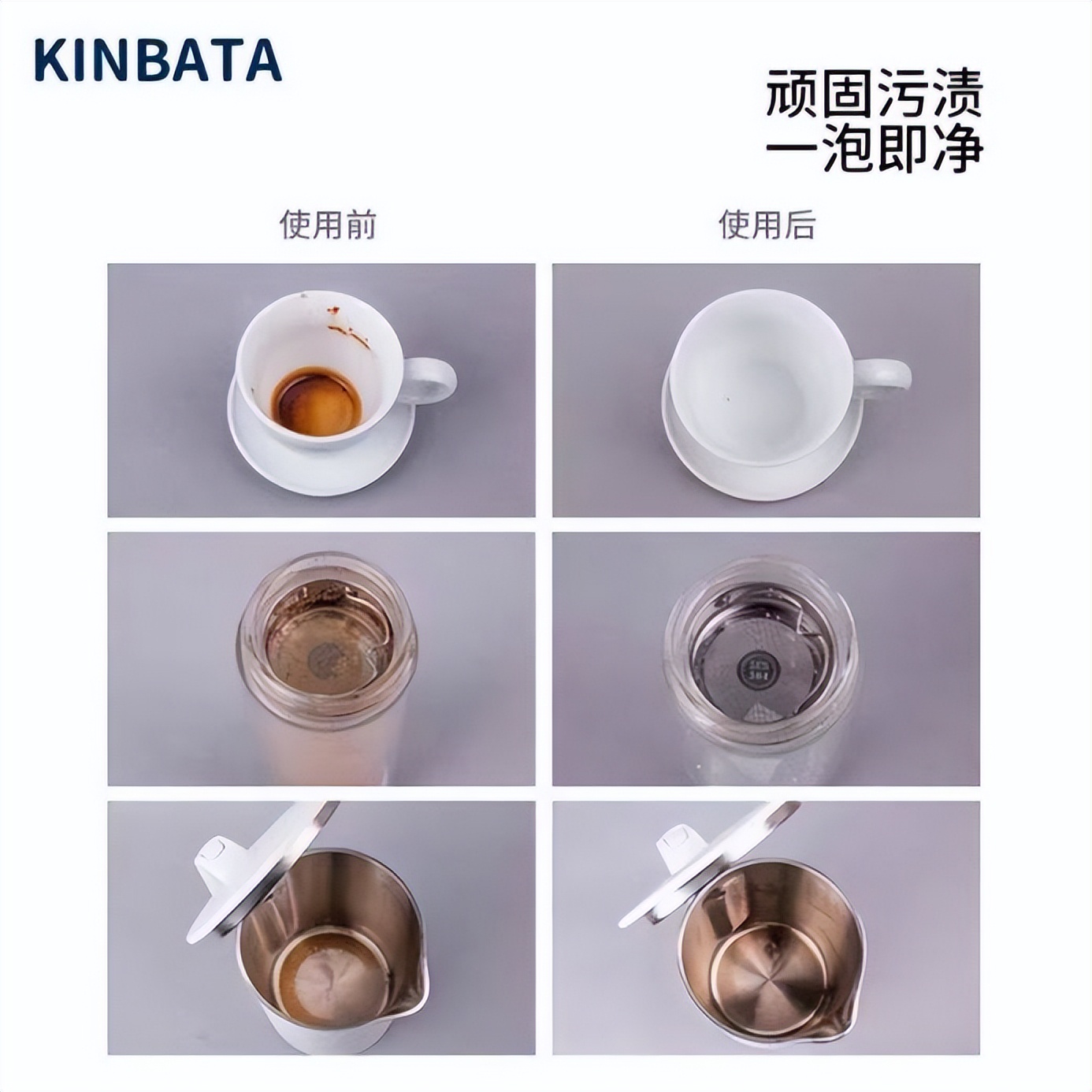 KINBATA

顽固污渍
一泡即净

使用前

使用后

SUS
304