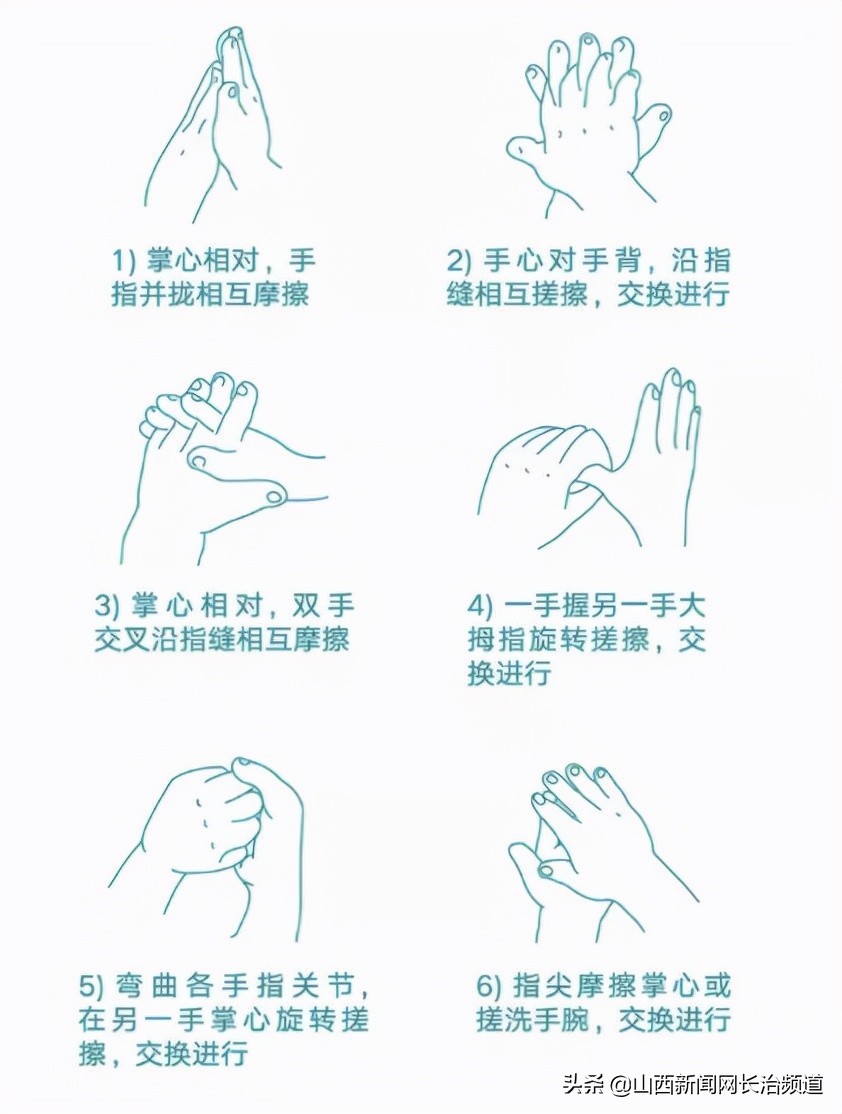 1) 掌心相对，手指并拢相互摩擦

2) 手心对手背，沿指缝相互搓擦，交换进行

3) 掌心相对，双手交叉沿指缝相互摩擦

4) 一手握另一手大拇指旋转搓擦，交换进行

5) 弯曲各手指关节，在另一手掌心旋转搓擦，交换进行

6) 指尖摩擦掌心或搓洗手腕，交换进行

头条 @山西新闻网长治频道