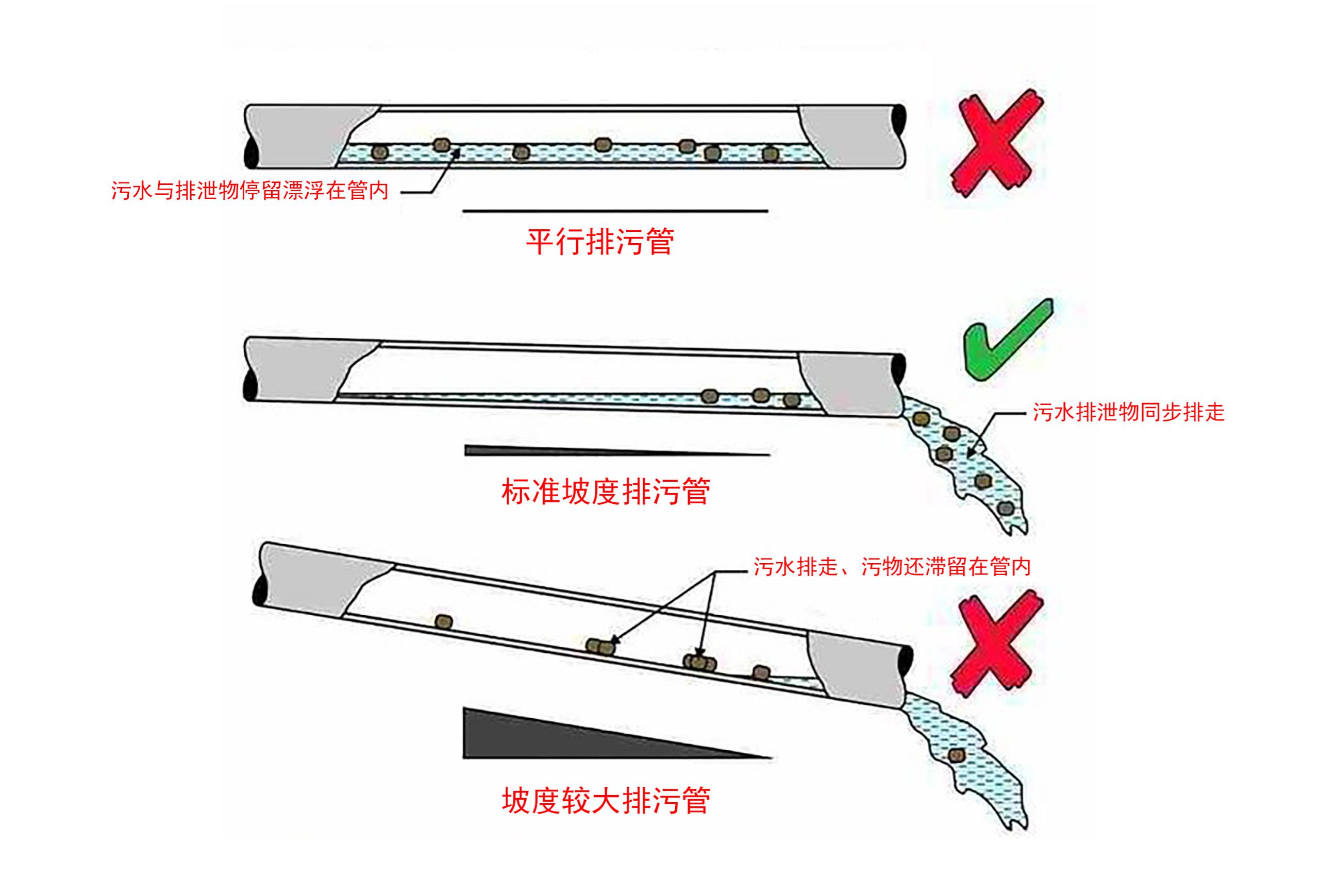 污水与排泄物停留漂浮在管内

平行排污管

污水排泄物同步排走

标准坡度排污管

污水排走、污物还滞留在管内

坡度较大排污管