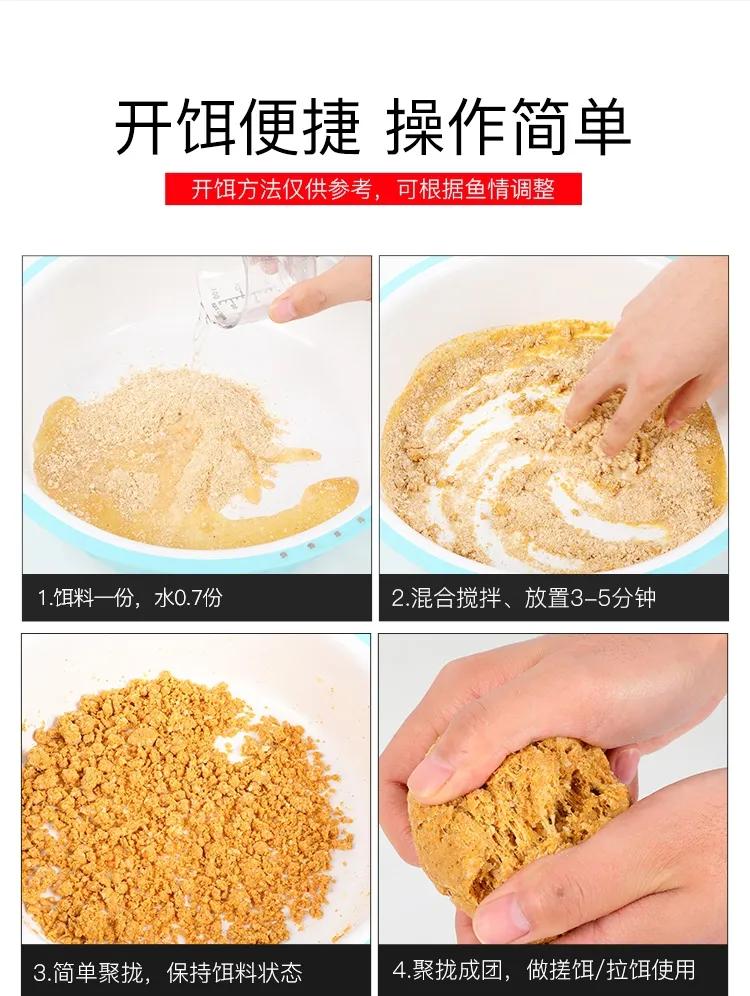 开饵便捷 操作简单

开饵方法仅供参考，可根据鱼情调整

1.饵料一份，水0.7份

2.混合搅拌、放置3-5分钟

3.简单聚拢，保持饵料状态

4.聚拢成团，做搓饵/拉饵使用