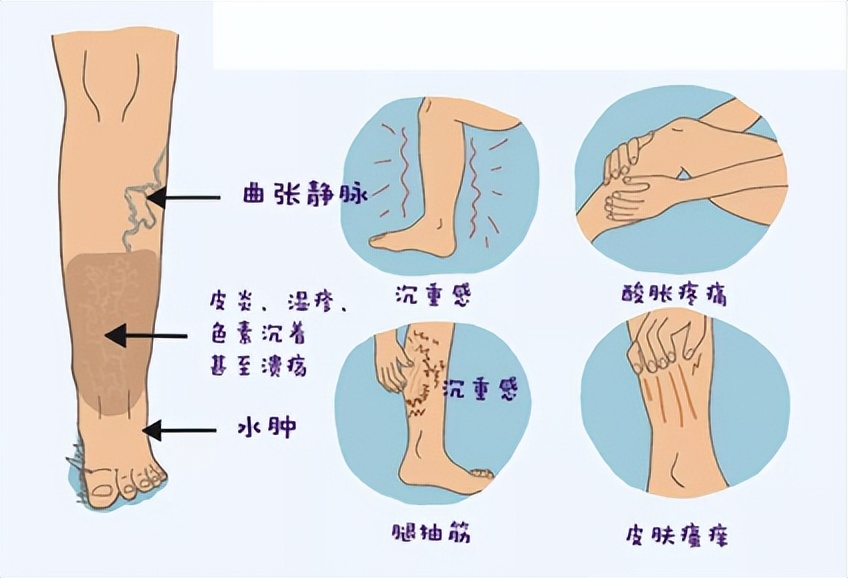 曲张静脉

皮炎、湿疹、色素沉着甚至溃疡

水肿

沉重感

酸胀疼痛

沉重感

腿抽筋

皮肤瘙痒