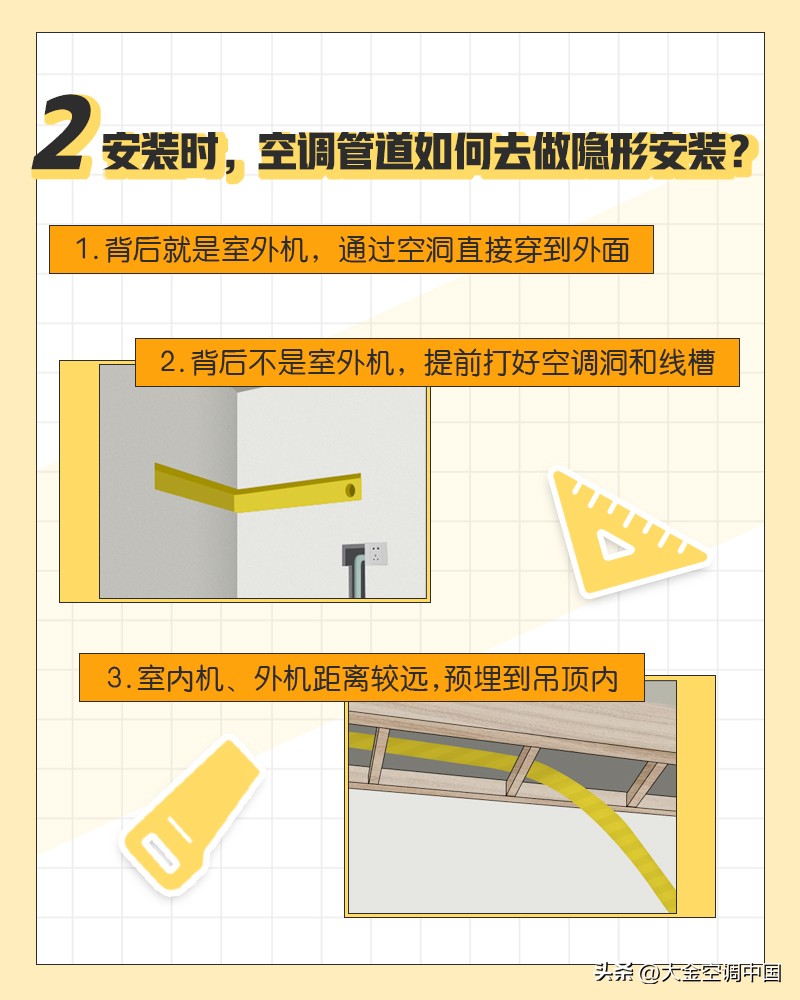 2 安装时，空调管道如何去做隐形安装？

1. 背后就是室外机，通过空洞直接穿到外面

2. 背后不是室外机，提前打好空调洞和线槽

3. 室内机、外机距离较远，预埋到吊顶内

头条 @大金空调中国