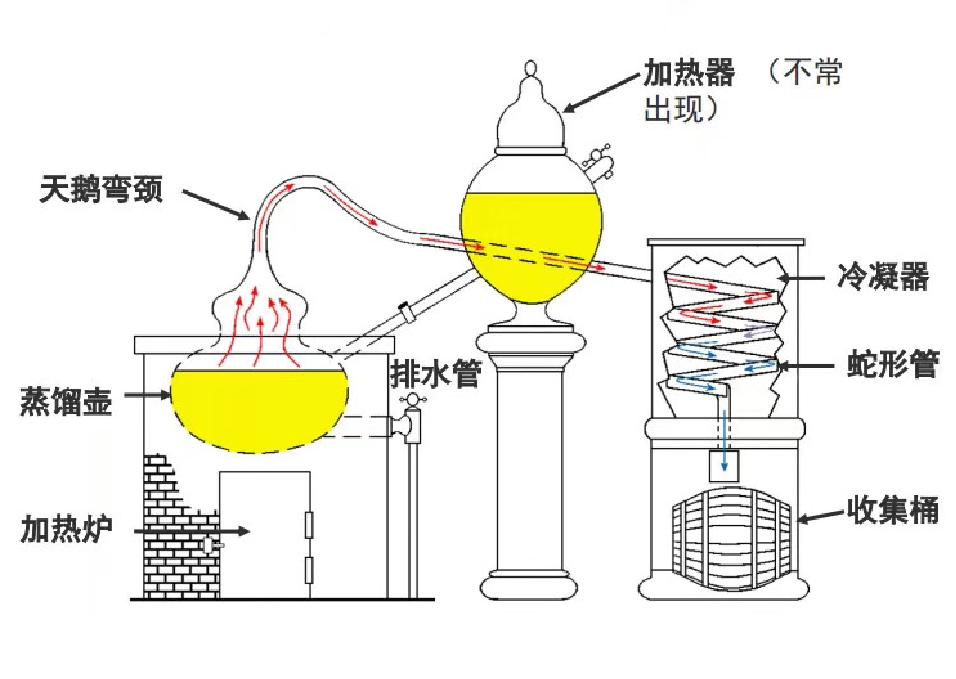 加热器 （不常出现）

天鹅弯颈

冷凝器

蛇形管

排水管

蒸馏壶

加热炉

收集桶