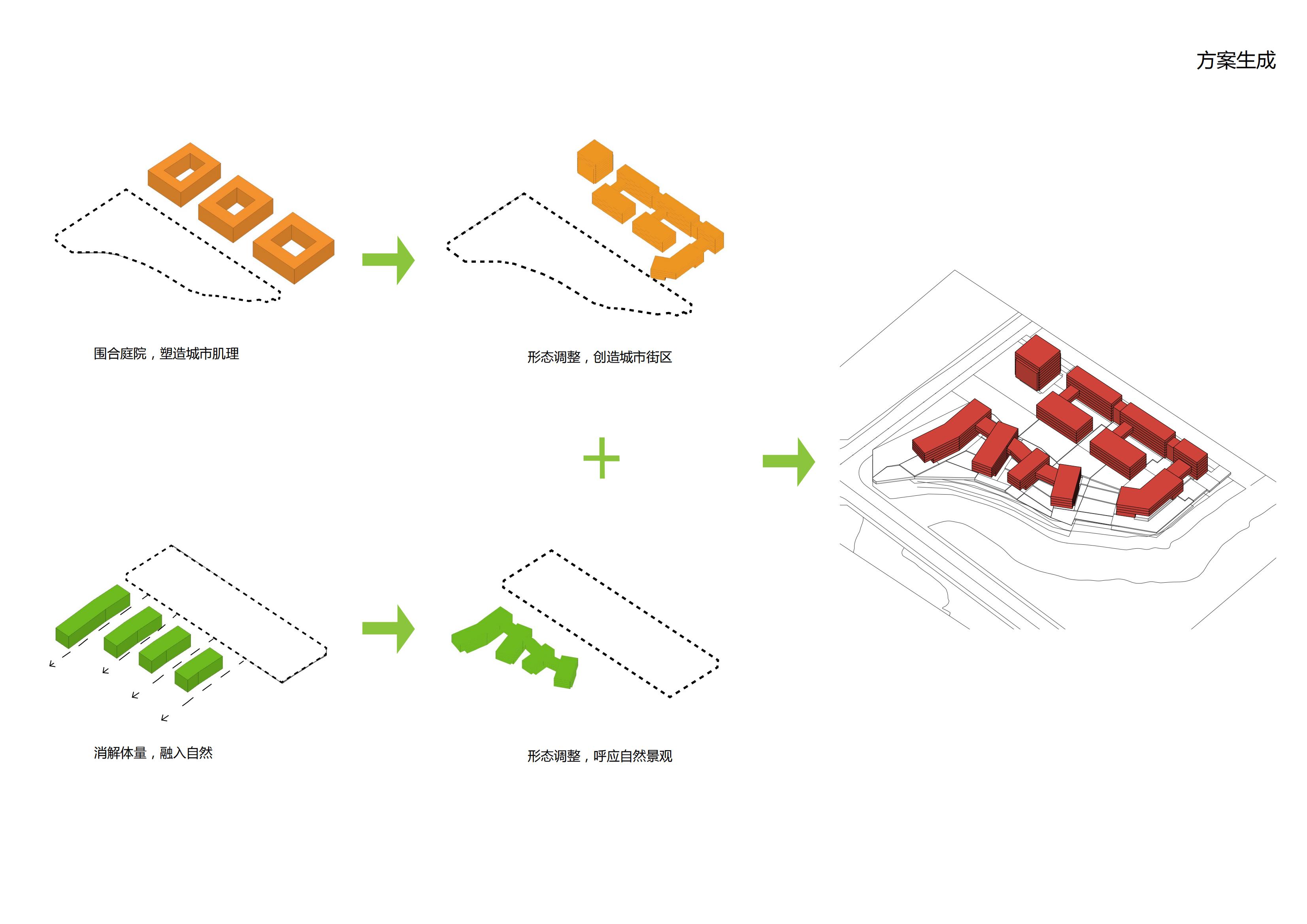 方案生成

围合庭院，塑造城市肌理

形态调整，创造城市街区

消解体量，融入自然

形态调整，呼应自然景观