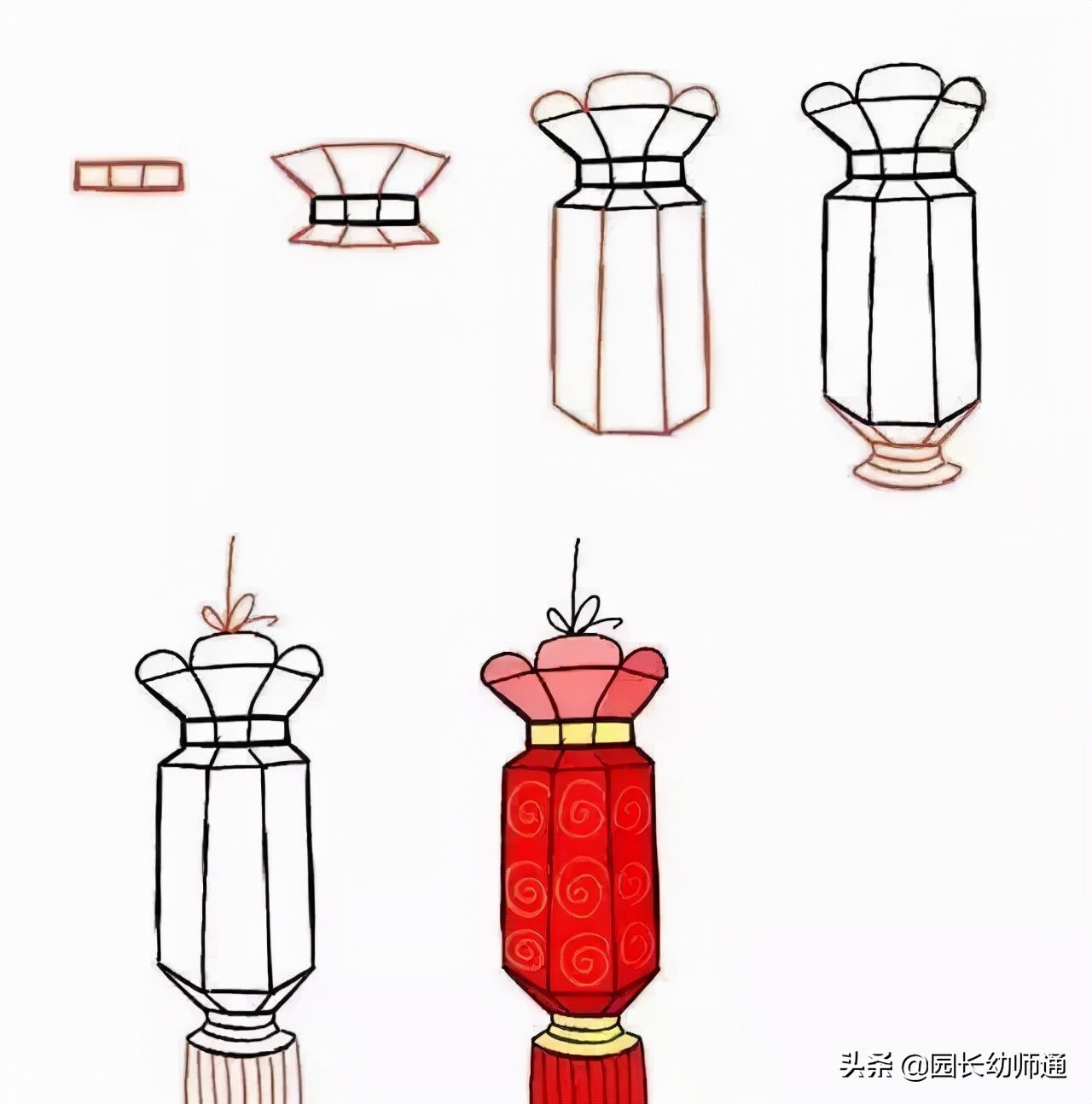 头条 @园长幼师通