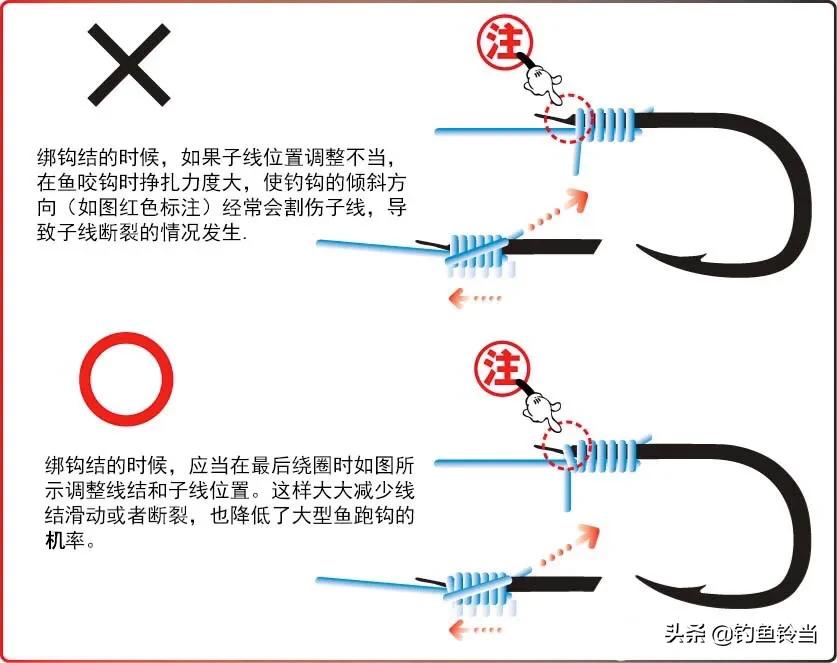 注

绑钩结的时候，如果子线位置调整不当，在鱼咬钩时挣扎力度大，使钓钩的倾斜方向（如图红色标注）经常会割伤子线，导致子线断裂的情况发生.

注

绑钩结的时候，应当在最后绕圈时如图所示调整线结和子线位置。这样大大减少线结滑动或者断裂，也降低了大型鱼跑钩的机率。

头条 @钓鱼铃当