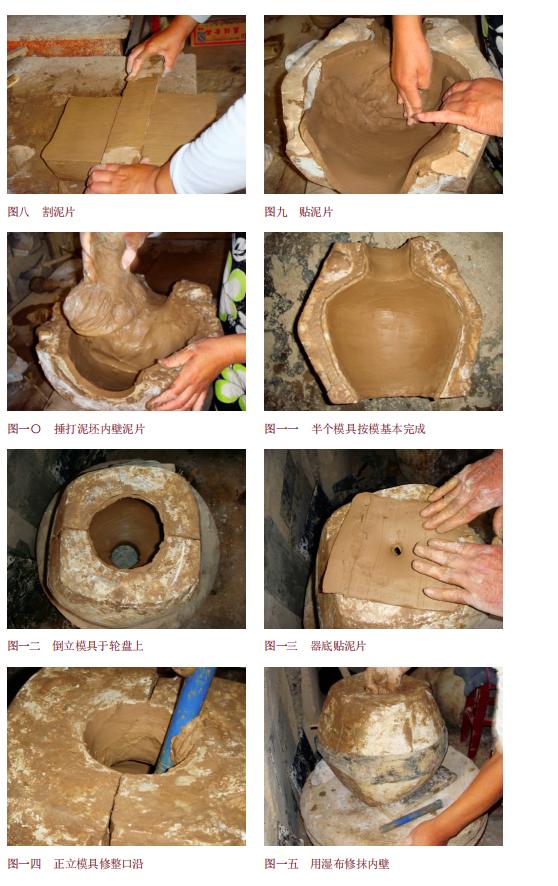 图八　割泥片

图九　贴泥片

图一〇　捶打泥坯内壁泥片

图一一　半个模具按模基本完成

图一二　倒立模具于轮盘上

图一三　器底贴泥片

图一四　正立模具修整口沿

图一五　用湿布修抹内壁