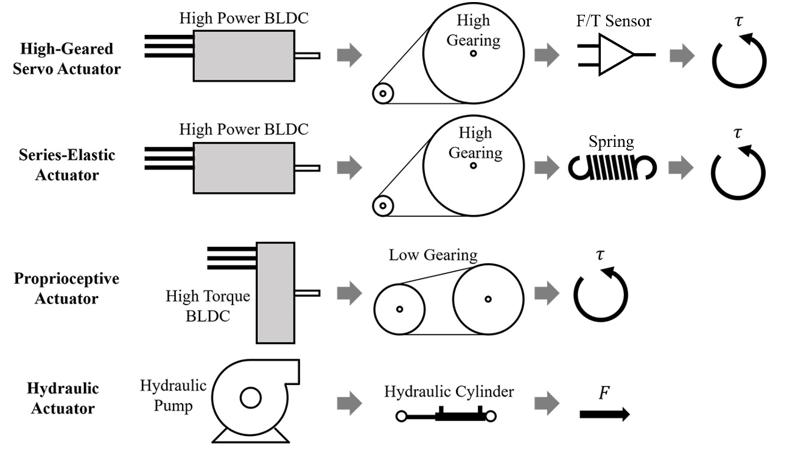 High-Geared Servo Actuator
High Power BLDC
High Gearing
F/T Sensor
$\tau$

Series-Elastic Actuator
High Power BLDC
High Gearing
Spring
$\tau$

Proprioceptive Actuator
High Torque BLDC
Low Gearing
$\tau$

Hydraulic Actuator
Hydraulic Pump
Hydraulic Cylinder
$F$