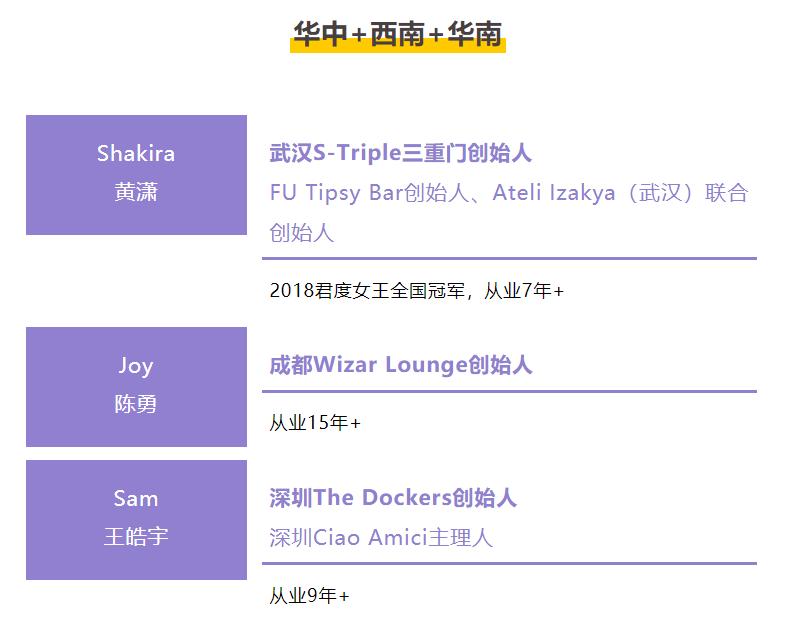 华中+西南+华南

Shakira
黄潇

武汉S-Triple三重门创始人
FU Tipsy Bar创始人、Ateli Izakya（武汉）联合创始人

2018君度女王全国冠军，从业7年+

Joy
陈勇

成都Wizar Lounge创始人

从业15年+

Sam
王皓宇

深圳The Dockers创始人
深圳Ciao Amici主理人

从业9年+