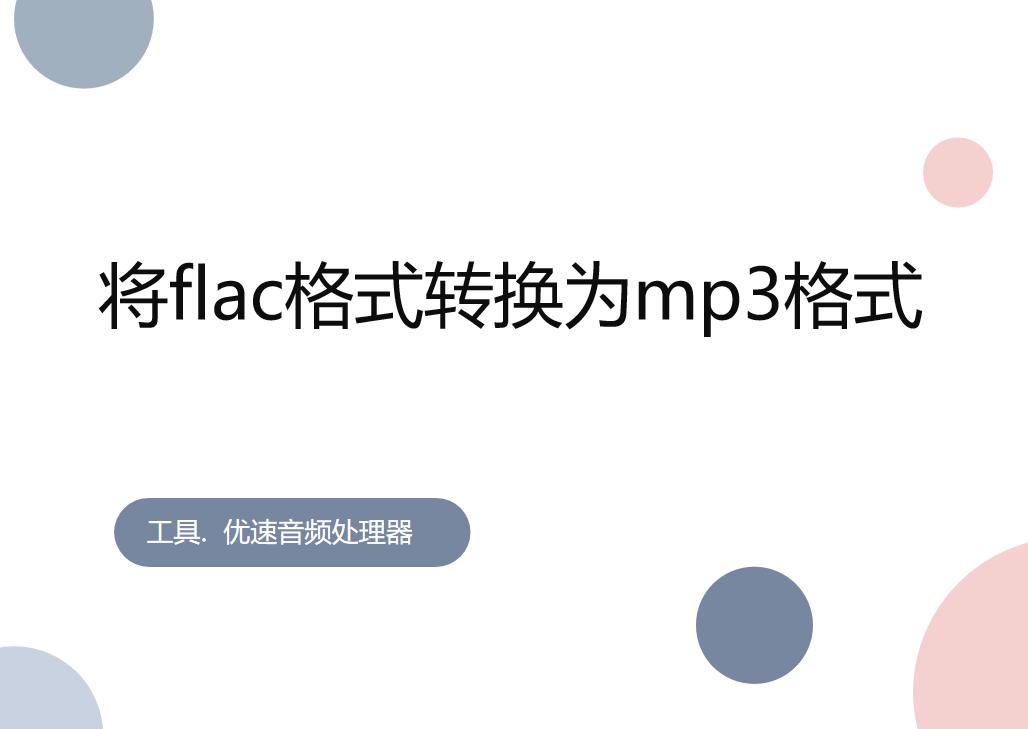 将flac格式转换为mp3格式

工具. 优速音频处理器