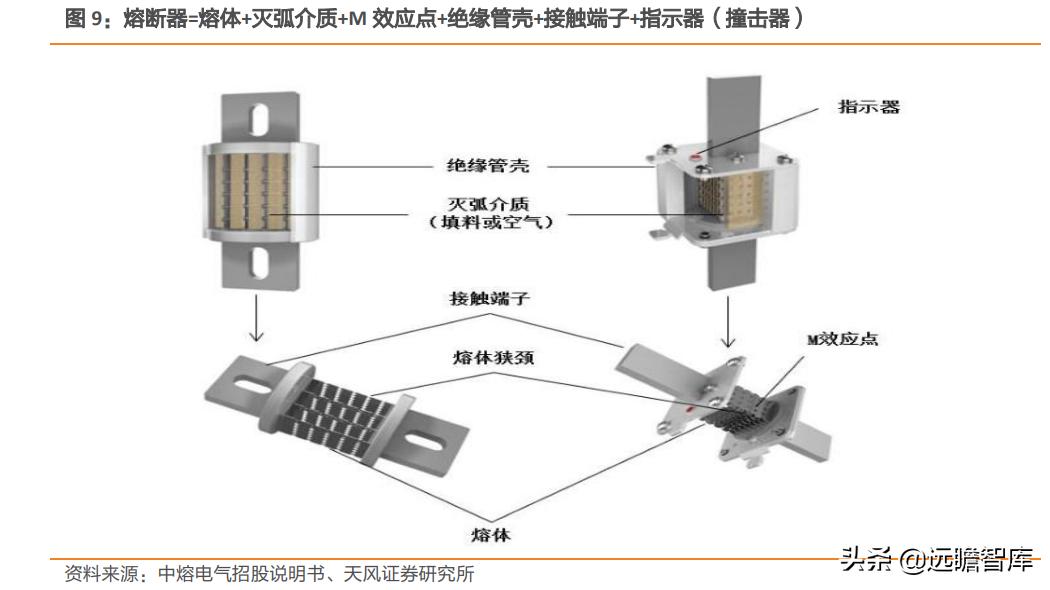 图 9：熔断器=熔体+灭弧介质+M 效应点+绝缘管壳+接触端子+指示器（撞击器）

指示器

绝缘管壳

灭弧介质
（填料或空气）

接触端子

熔体狭颈

M效应点

熔体

资料来源：中熔电气招股说明书、天风证券研究所

头条 @远瞻智库