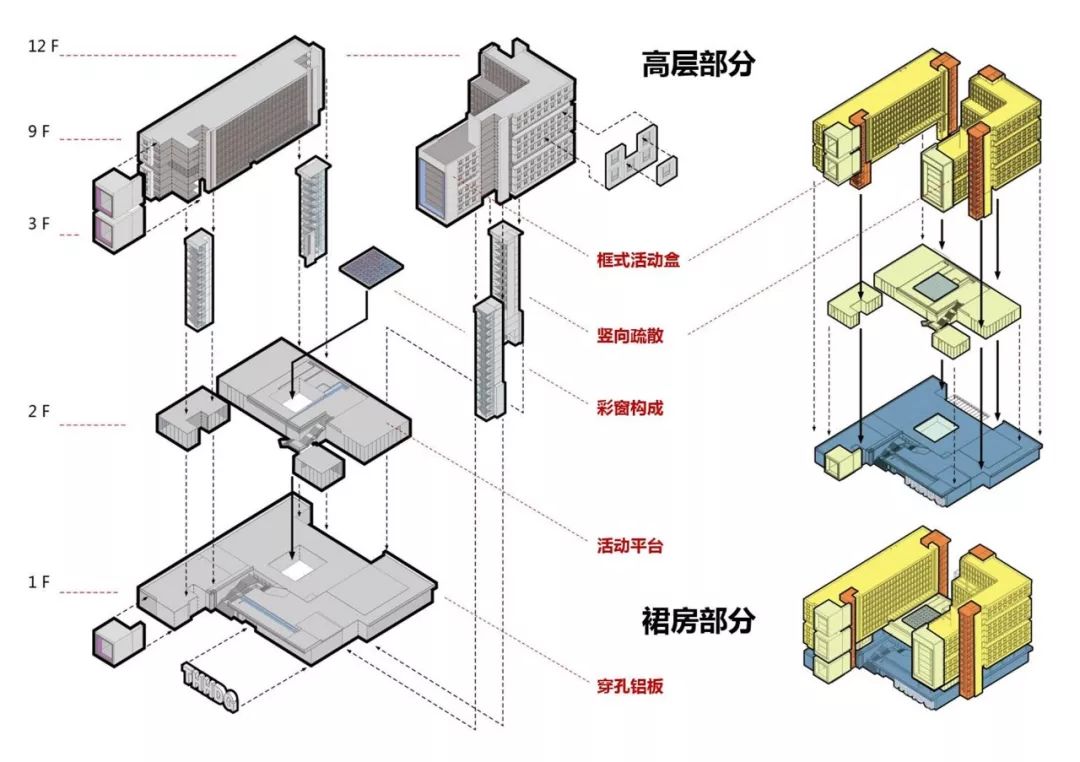 12 F

9 F

3 F

2 F

1 F

高层部分

框式活动盒

竖向疏散

彩窗构成

活动平台

裙房部分

穿孔铝板

THHDG