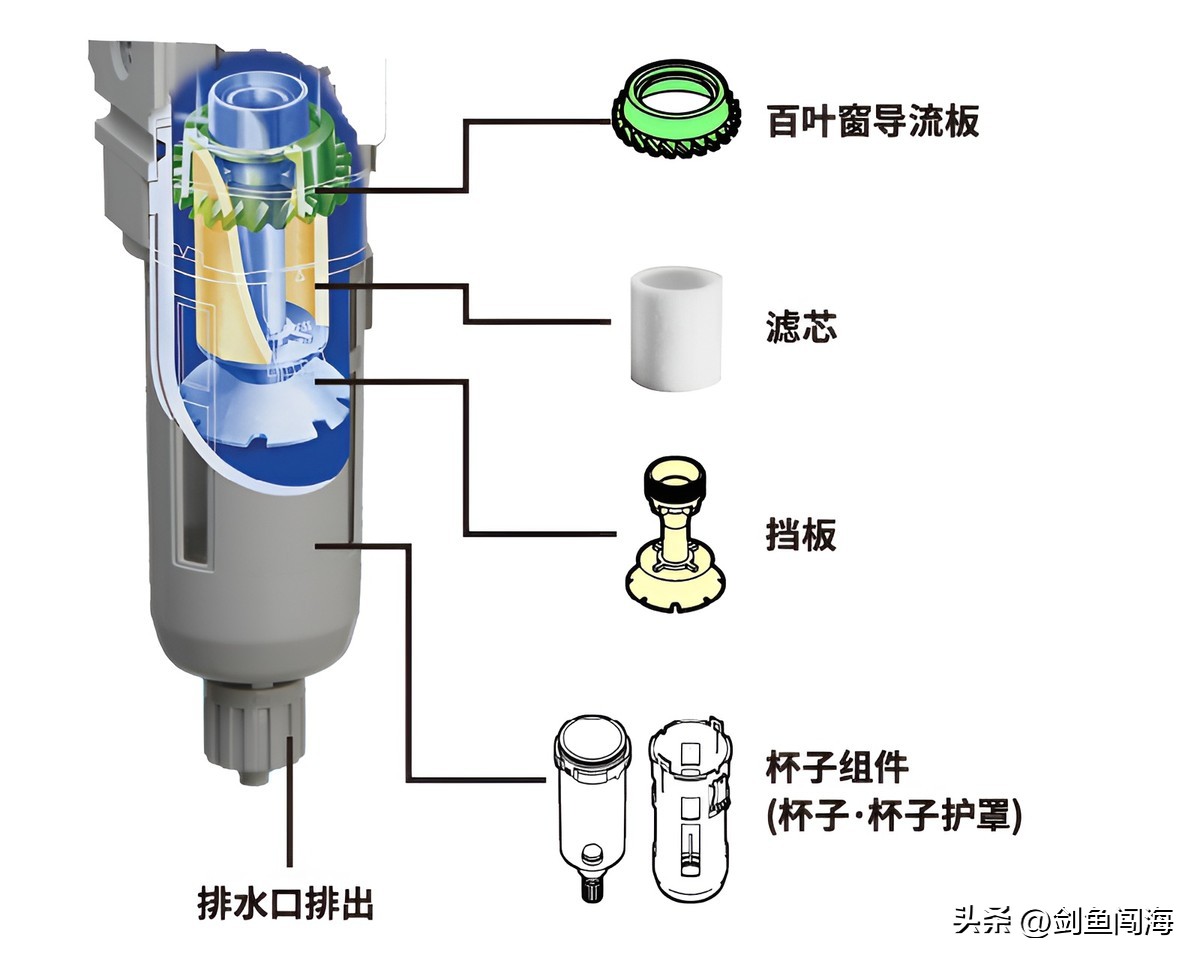 百叶窗导流板

滤芯

挡板

杯子组件
(杯子·杯子护罩)

排水口排出

头条 @剑鱼闯海