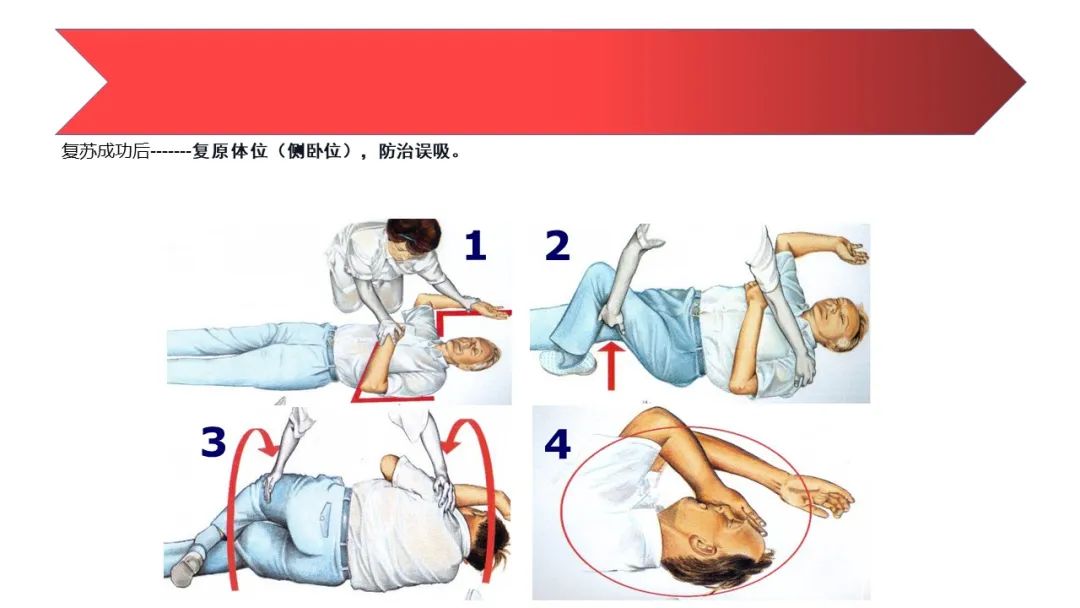 复苏成功后-------复原体位（侧卧位），防治误吸。

1

2

3

4