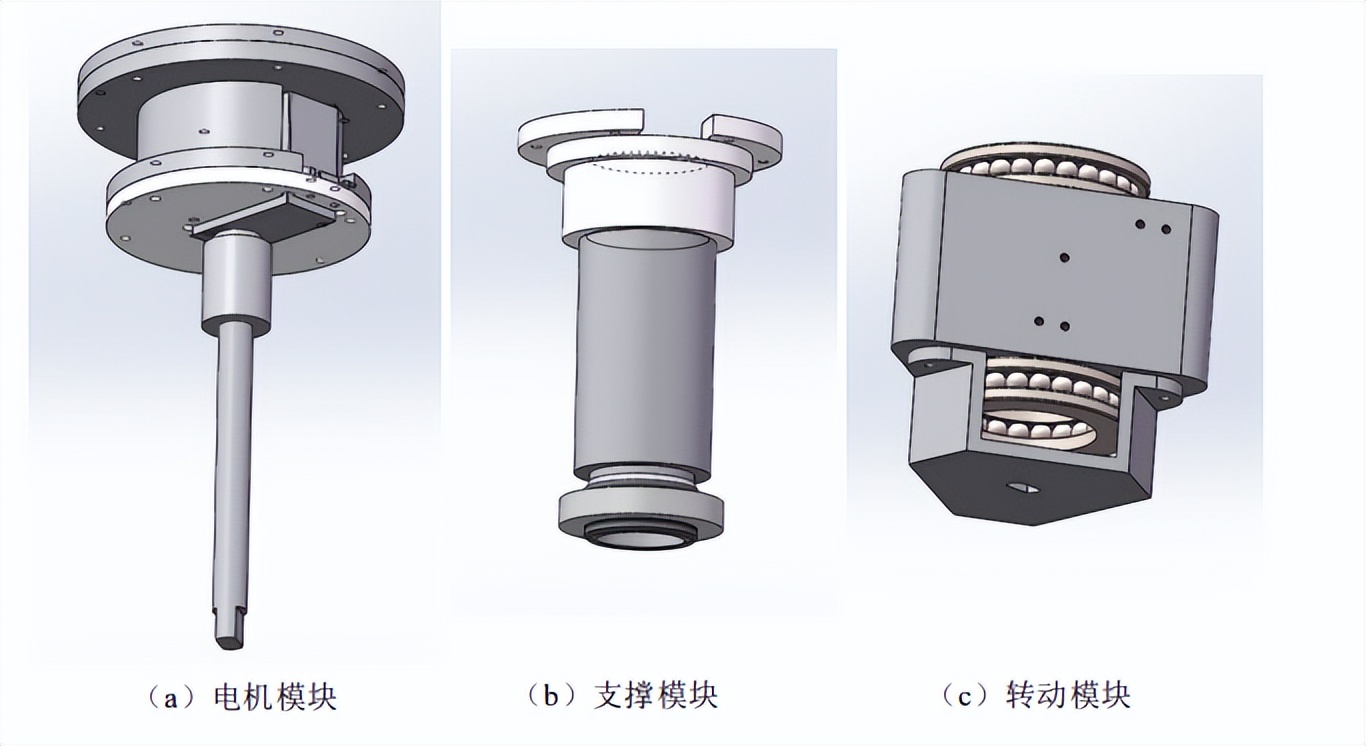 （a）电机模块

（b）支撑模块

（c）转动模块