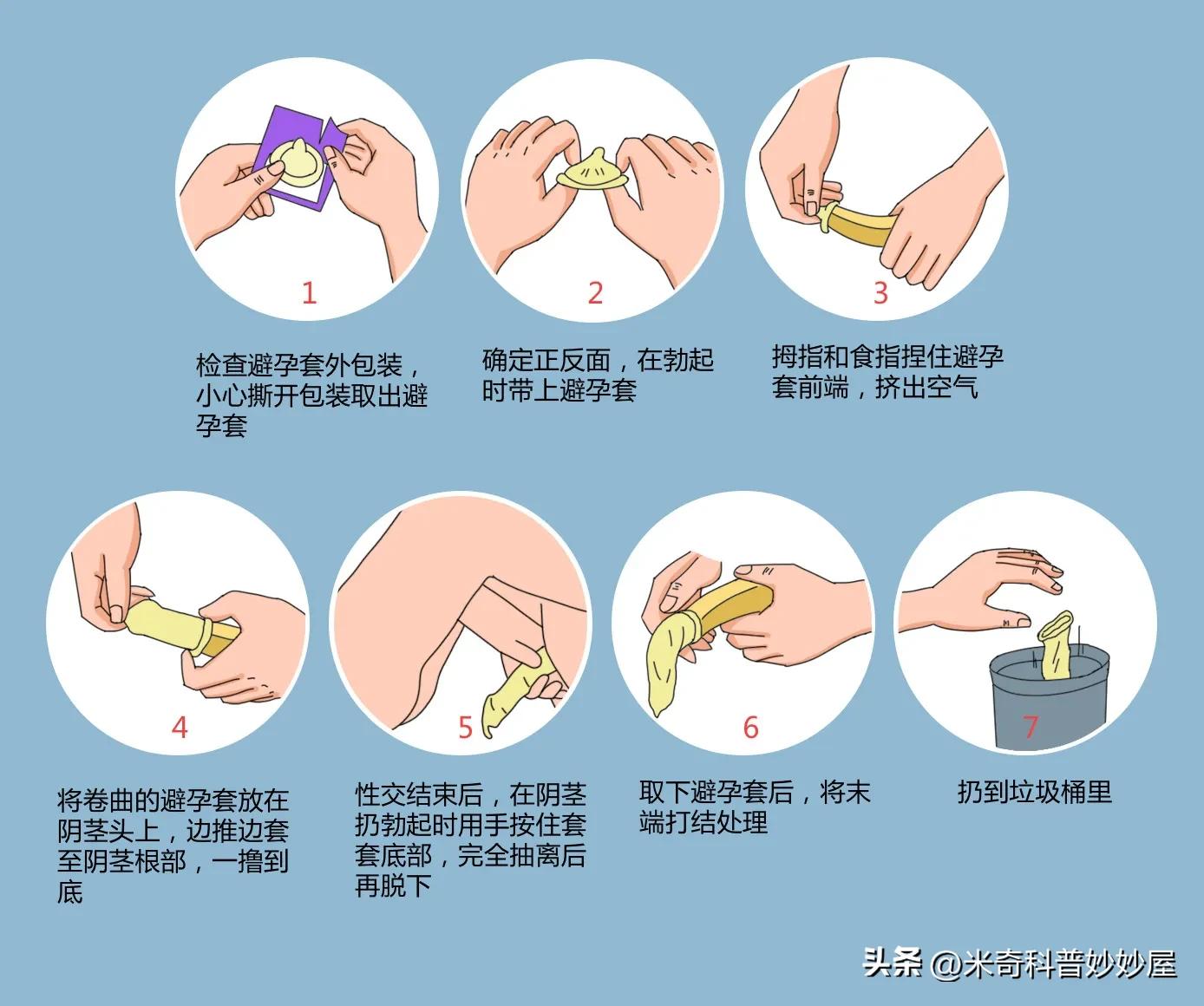 1

检查避孕套外包装，小心撕开包装取出避孕套

2

确定正反面，在勃起时带上避孕套

3

拇指和食指捏住避孕套前端，挤出空气

4

将卷曲的避孕套放在阴茎头上，边推边套至阴茎根部，一撸到底

5

性交结束后，在阴茎扔勃起时用手按住套套底部，完全抽离后再脱下

6

取下避孕套后，将末端打结处理

7

扔到垃圾桶里

头条 @米奇科普妙妙屋