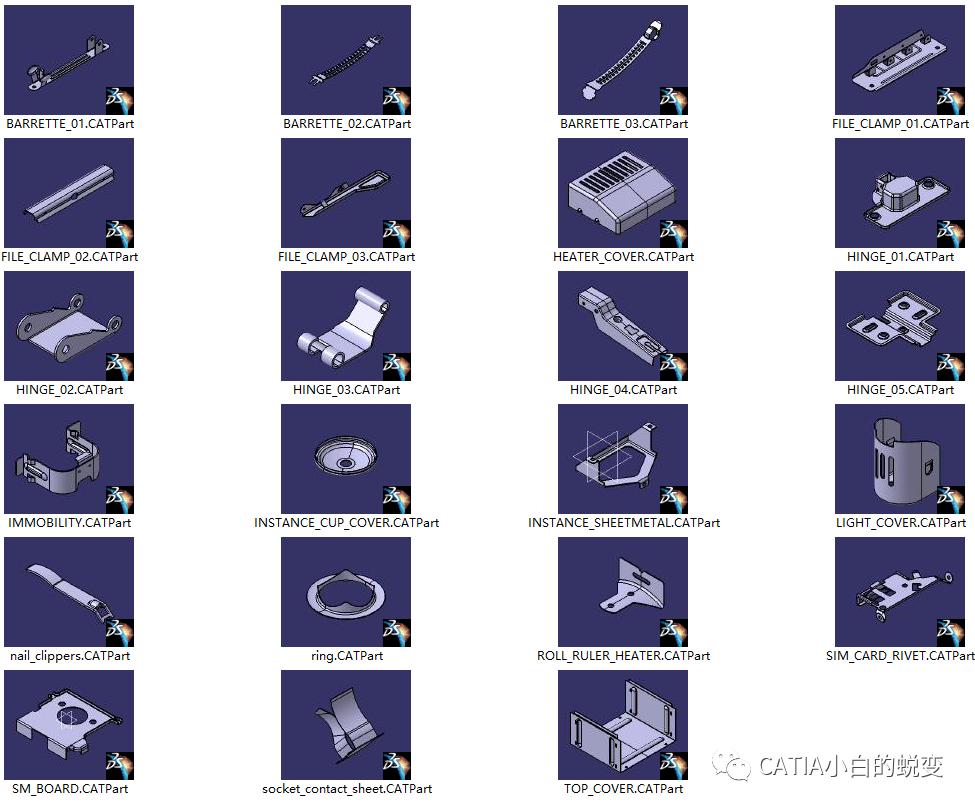 BARRETTE_01.CATPart
BARRETTE_02.CATPart
BARRETTE_03.CATPart
FILE_CLAMP_01.CATPart
FILE_CLAMP_02.CATPart
FILE_CLAMP_03.CATPart
HEATER_COVER.CATPart
HINGE_01.CATPart
HINGE_02.CATPart
HINGE_03.CATPart
HINGE_04.CATPart
HINGE_05.CATPart
IMMOBILITY.CATPart
INSTANCE_CUP_COVER.CATPart
INSTANCE_SHEETMETAL.CATPart
LIGHT_COVER.CATPart
nail_clippers.CATPart
ring.CATPart
ROLL_RULER_HEATER.CATPart
SIM_CARD_RIVET.CATPart
SM_BOARD.CATPart
socket_contact_sheet.CATPart
TOP_COVER.CATPart
CATIA小白的蜕变