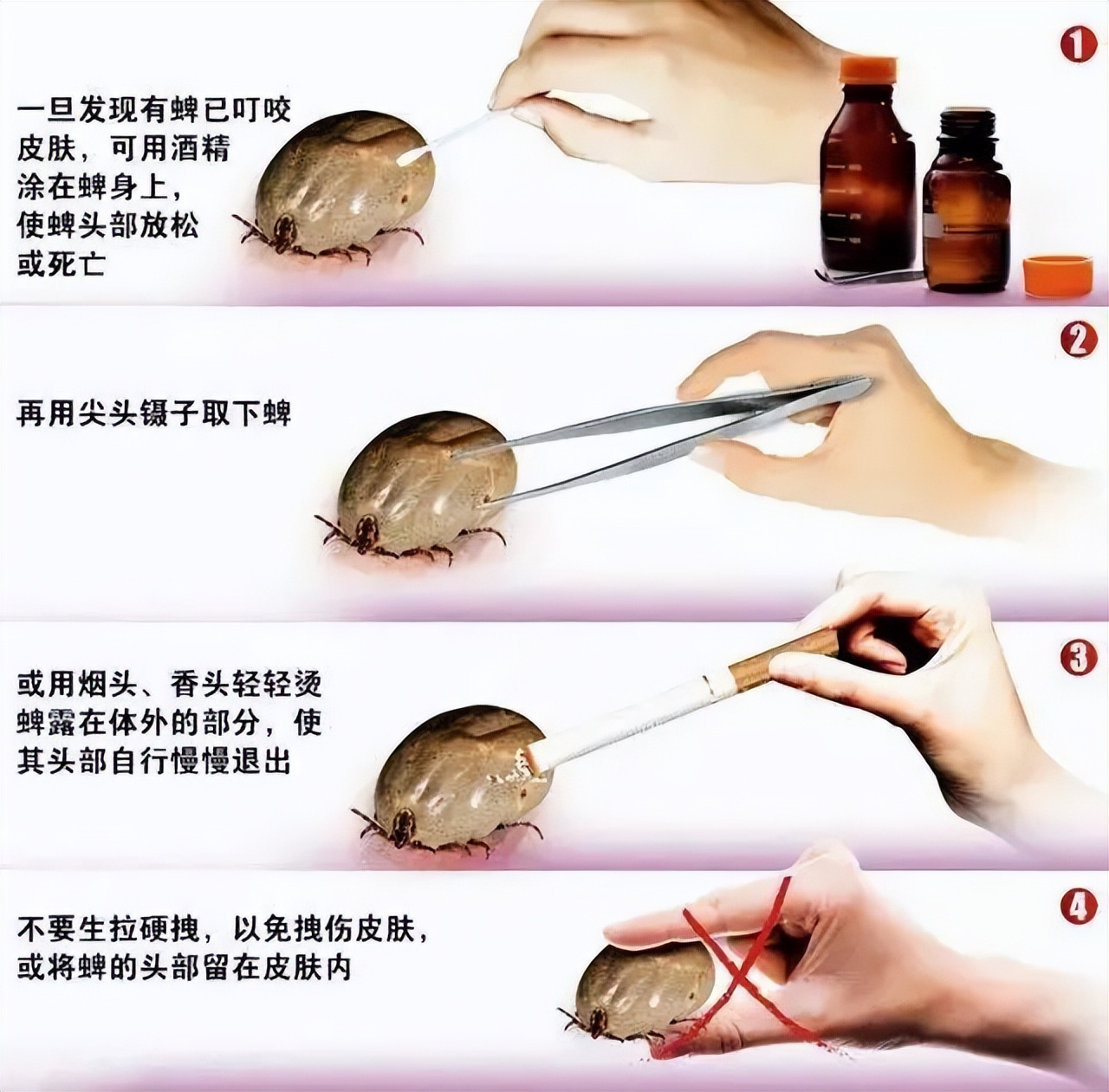 1

一旦发现有蜱已叮咬皮肤，可用酒精涂在蜱身上，使蜱头部放松或死亡

2

再用尖头镊子取下蜱

3

或用烟头、香头轻轻烫蜱露在体外的部分，使其头部自行慢慢退出

4

不要生拉硬拽，以免拽伤皮肤，或将蜱的头部留在皮肤内