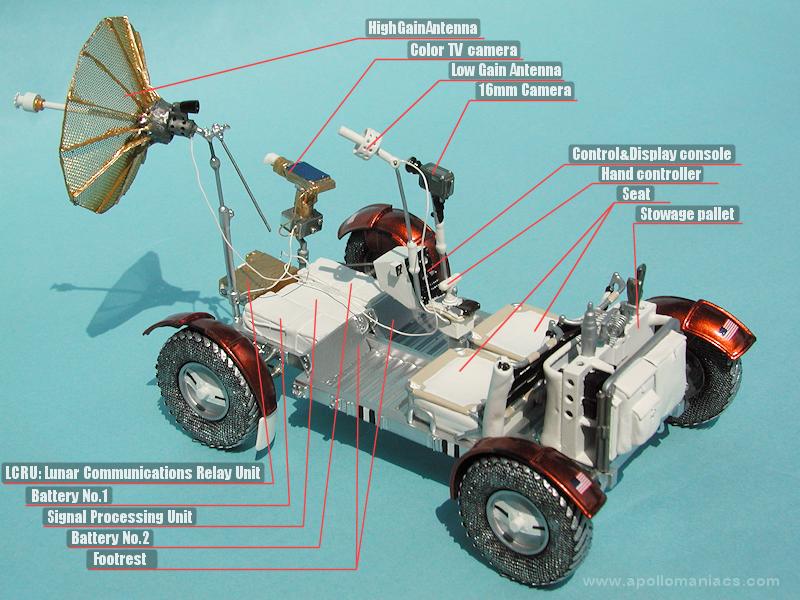 HighGainAntenna
Color TV camera
Low Gain Antenna
16mm Camera
Control&Display console
Hand controller
Seat
Stowage pallet
LCRU: Lunar Communications Relay Unit
Battery No.1
Signal Processing Unit
Battery No.2
Footrest
www.apollomaniacs.com