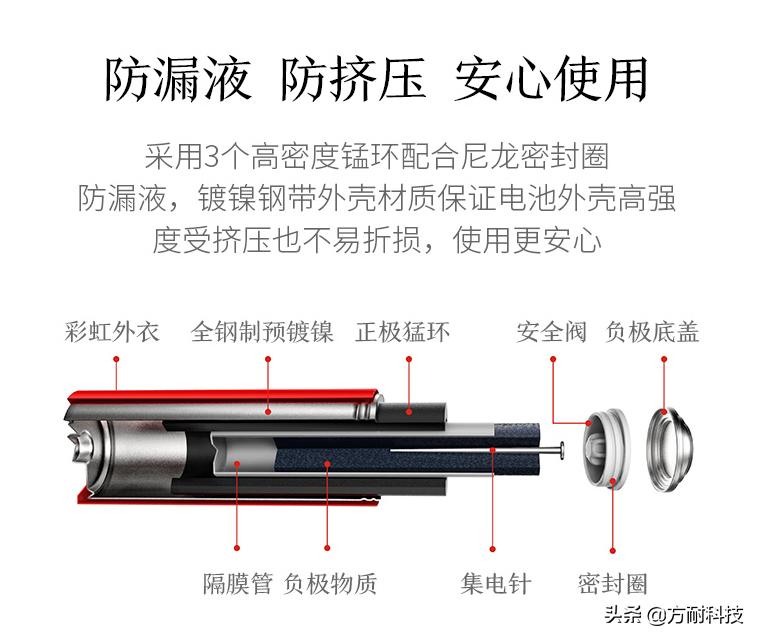 防漏液 防挤压 安心使用

采用3个高密度锰环配合尼龙密封圈
防漏液，镀镍钢带外壳材质保证电池外壳高强
度受挤压也不易折损，使用更安心

彩虹外衣 全钢制预镀镍 正极猛环 安全阀 负极底盖

隔膜管 负极物质 集电针 密封圈

头条 @方耐科技