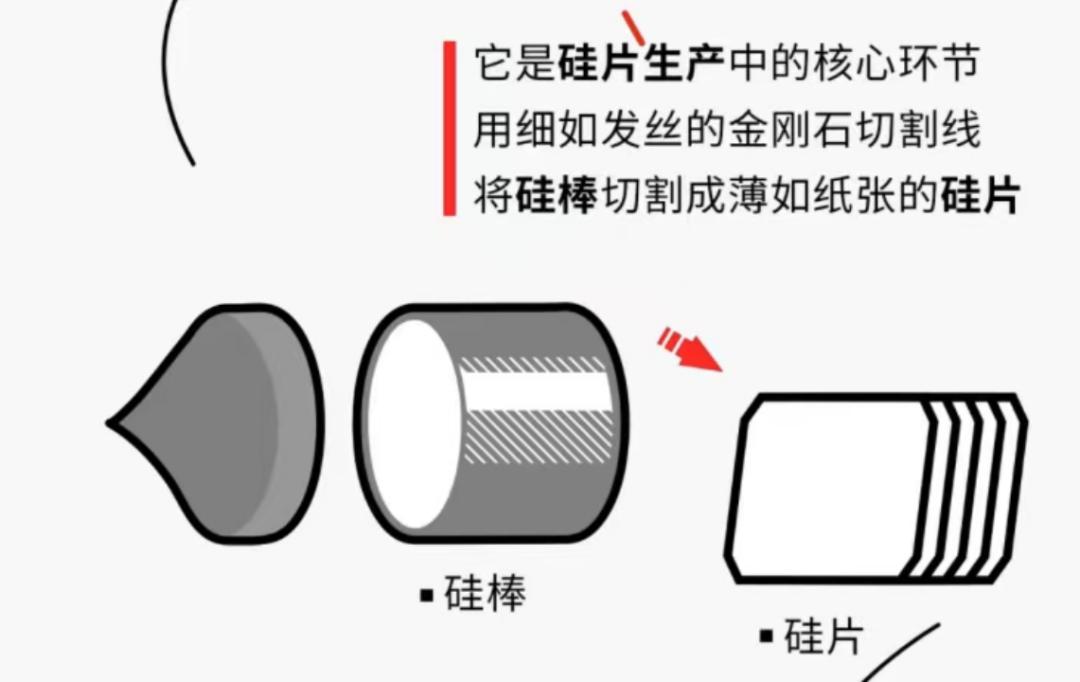 它是硅片生产中的核心环节
用细如发丝的金刚石切割线
将硅棒切割成薄如纸张的硅片

▪ 硅棒

▪ 硅片