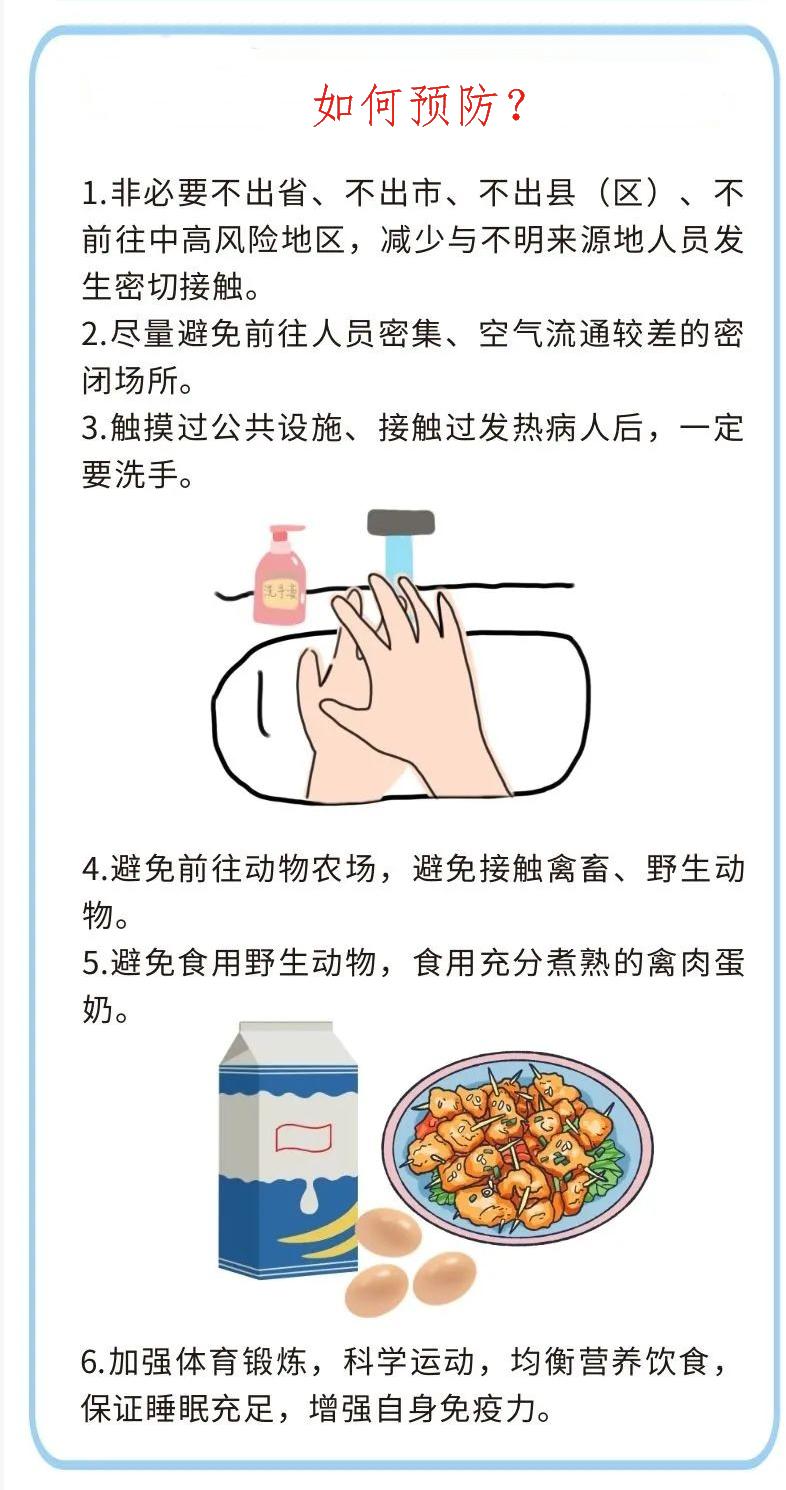 如何预防？

1.非必要不出省、不出市、不出县（区）、不前往中高风险地区，减少与不明来源地人员发生密切接触。

2.尽量避免前往人员密集、空气流通较差的密闭场所。

3.触摸过公共设施、接触过发热病人后，一定要洗手。

洗手液

4.避免前往动物农场，避免接触禽畜、野生动物。

5.避免食用野生动物，食用充分煮熟的禽肉蛋奶。

6.加强体育锻炼，科学运动，均衡营养饮食，保证睡眠充足，增强自身免疫力。