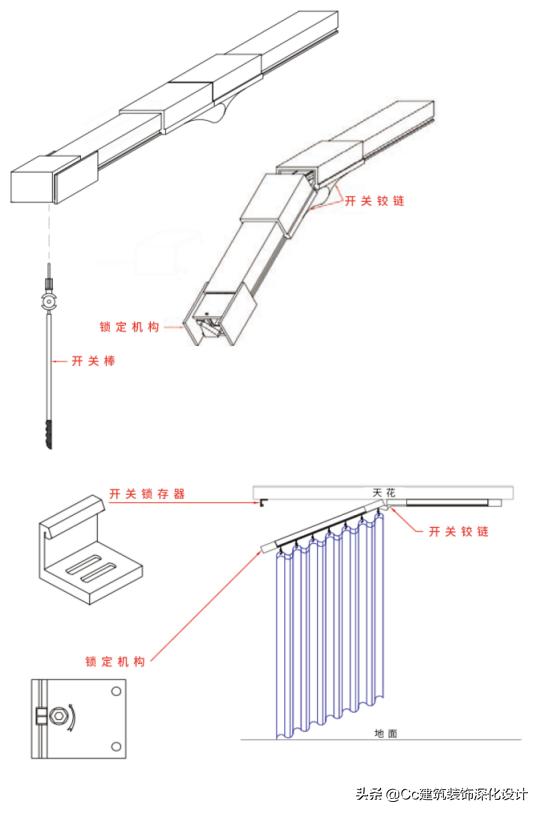 开关铰链

锁定机构

开关棒

开关锁存器

天花

开关铰链

锁定机构

地面

头条 @Cc建筑装饰深化设计