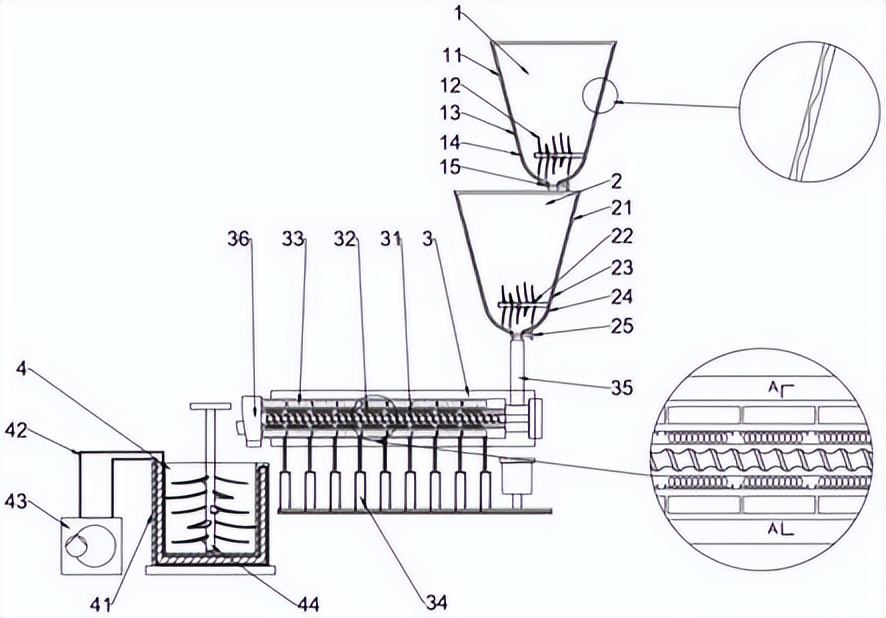 1
11
12
13
14
15
2
21
22
23
24
25
36
33
32
31
3
35
4
42
43
41
44
34
A
A