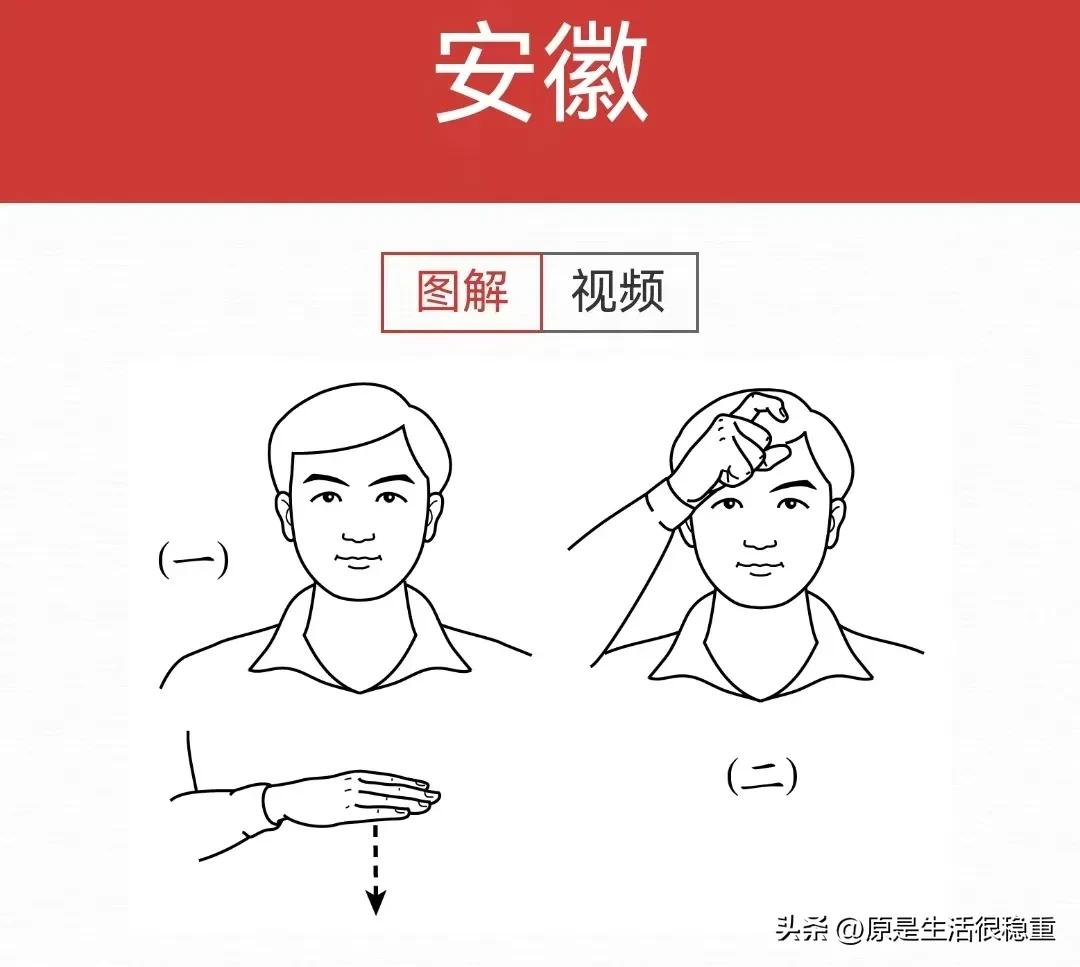 安徽

图解 视频

(一)

(二)

头条 @原是生活很稳重