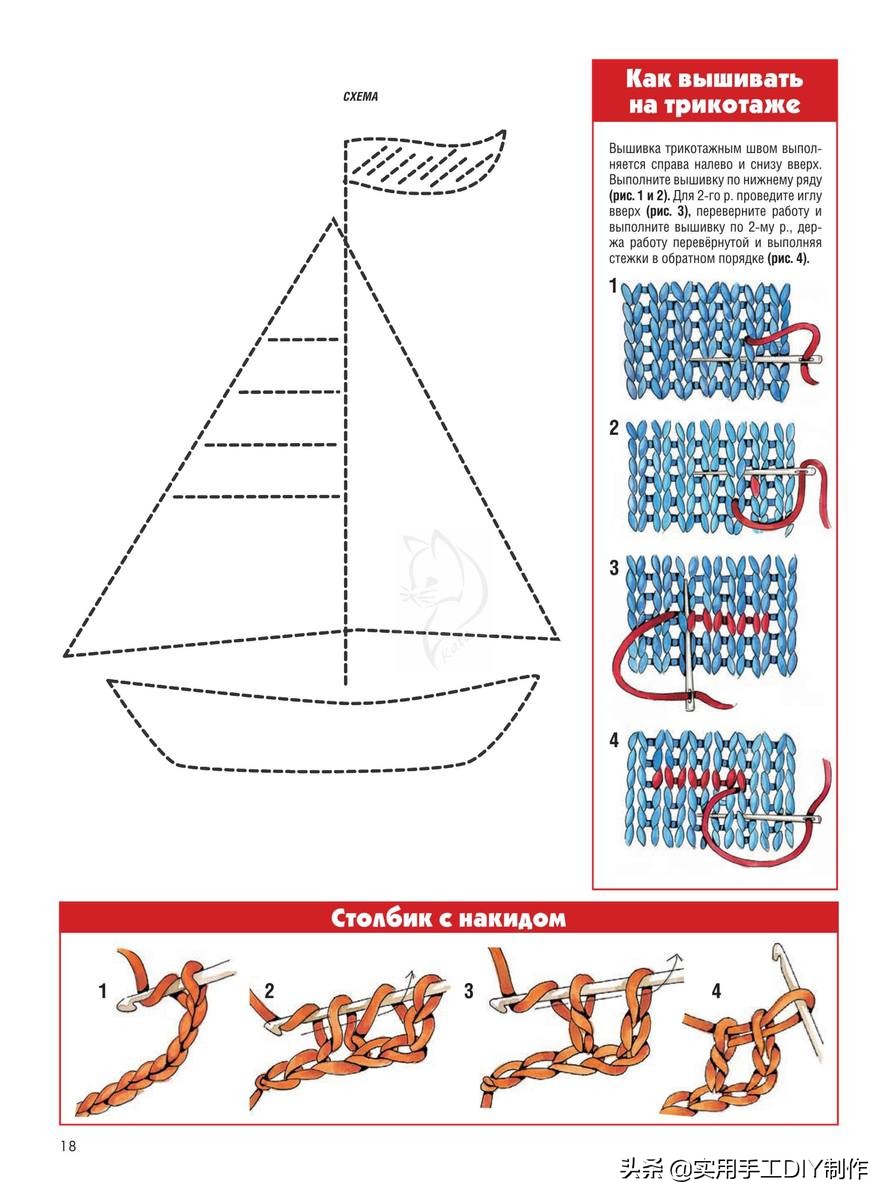 СХЕМА

Как вышивать на трикотаже

Вышивка трикотажным швом выполняется справа налево и снизу вверх. Выполните вышивку по нижнему ряду **(рис. 1 и 2).** Для 2-го р. проведите иглу вверх **(рис. 3),** переверните работу и выполните вышивку по 2-му р., держа работу перевёрнутой и выполняя стежки в обратном порядке **(рис. 4).**

1

2

3

4

Столбик с накидом

1 2 3 4

18

头条 @实用手工DIY制作