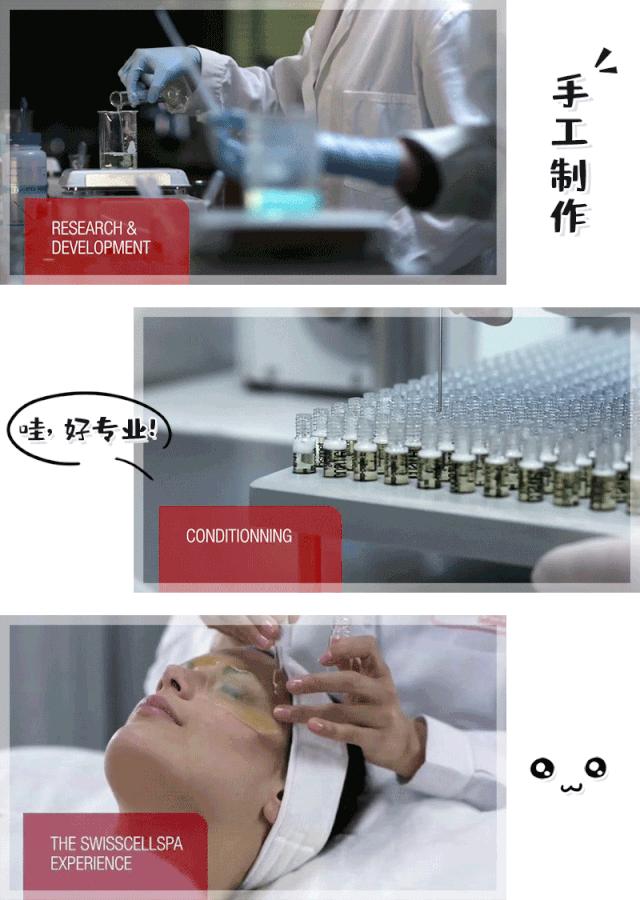 RESEARCH & DEVELOPMENT

手工制作

哇，好专业！

CONDITIONNING

THE SWISSCELLSPA EXPERIENCE