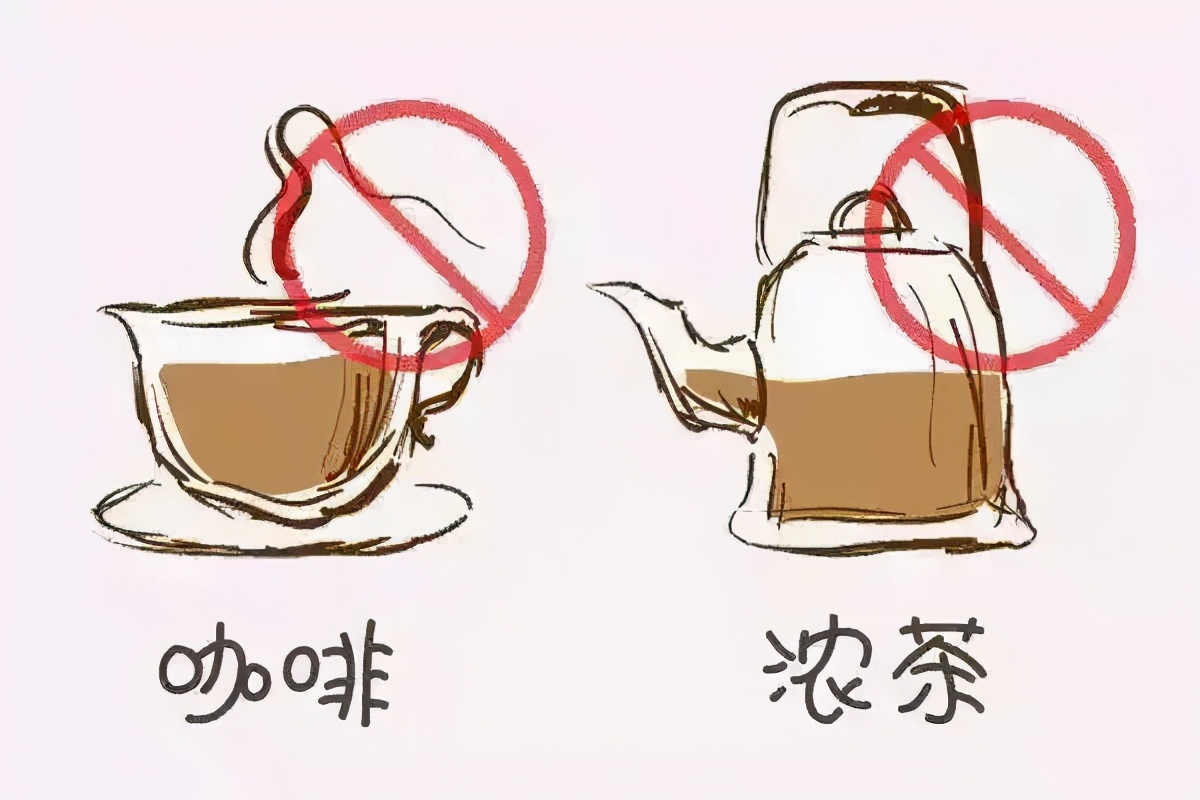 咖啡

浓茶