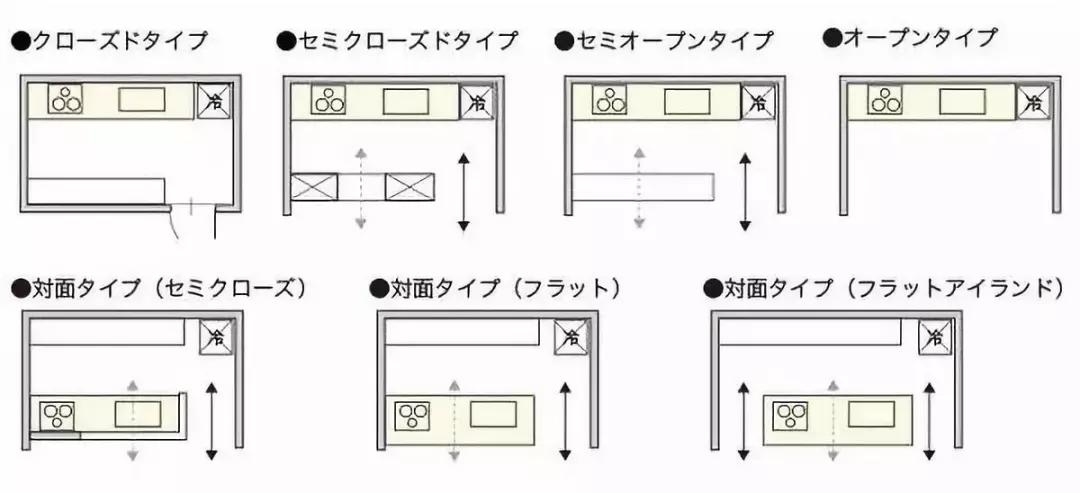 ●クローズドタイプ

冷

●セミクローズドタイプ

冷

●セミオープンタイプ

冷

●オープンタイプ

冷

●対面タイプ（セミクローズ）

冷

●対面タイプ（フラット）

冷

●対面タイプ（フラットアイランド）

冷