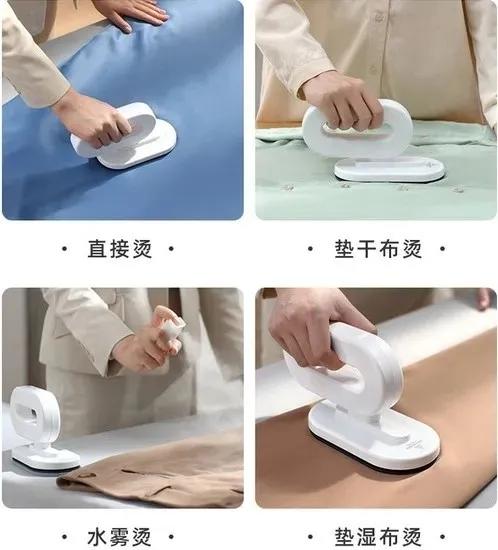 · 直接烫 ·

· 垫干布烫 ·

· 水雾烫 ·

· 垫湿布烫 ·