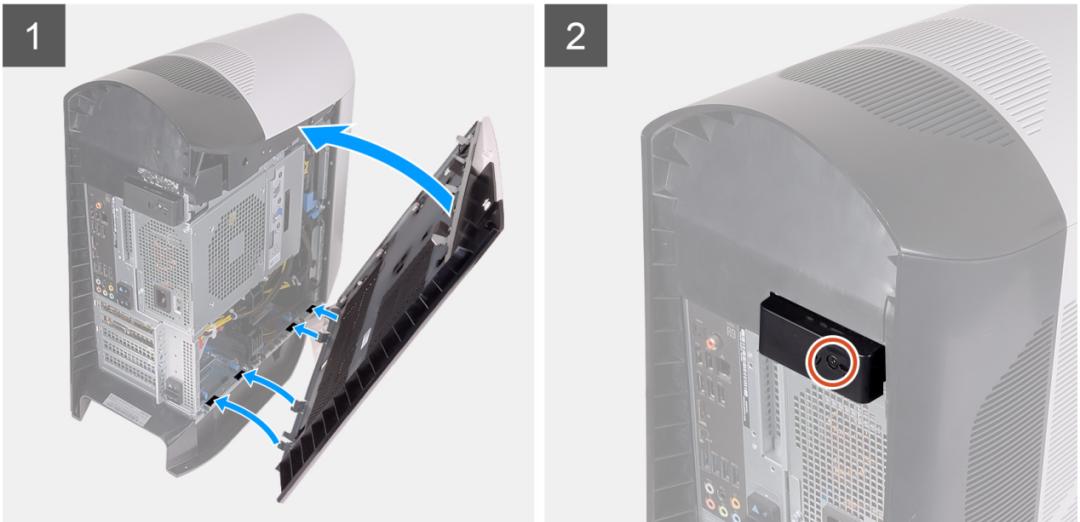 1

2