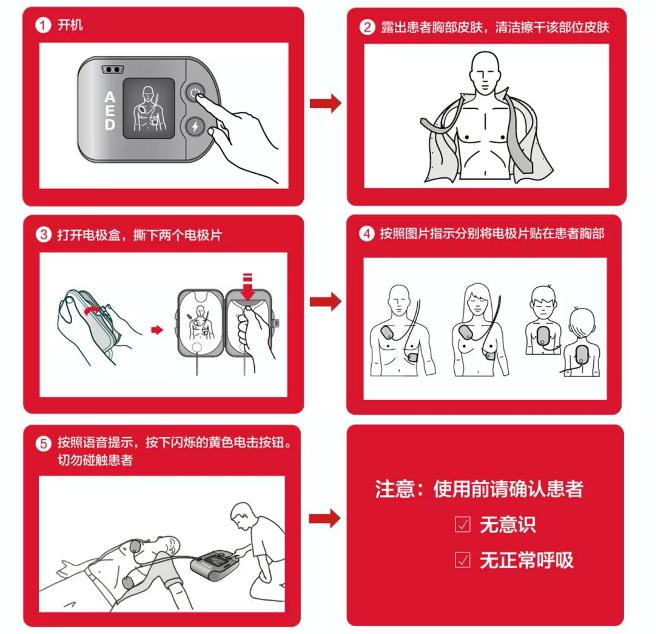 1 开机

AED

2 露出患者胸部皮肤，清洁擦干该部位皮肤

3 打开电极盒，撕下两个电极片

4 按照图片指示分别将电极片贴在患者胸部

5 按照语音提示，按下闪烁的黄色电击按钮。切勿碰触患者

注意：使用前请确认患者

☑ 无意识

☑ 无正常呼吸