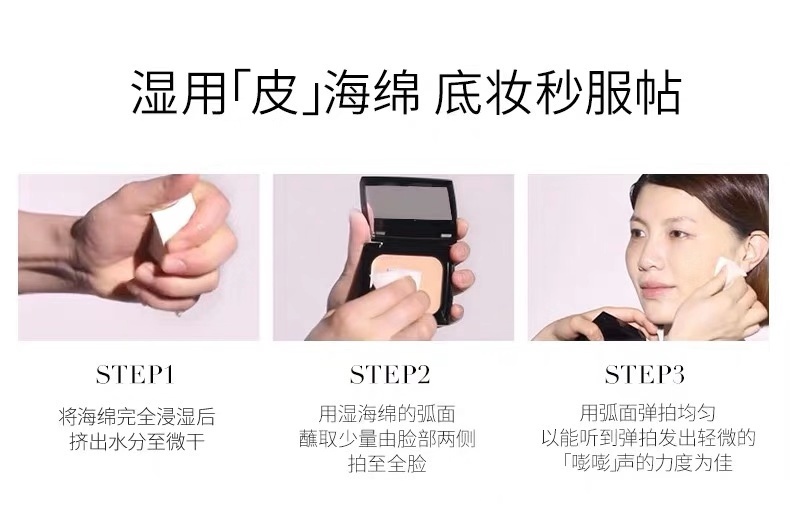 湿用「皮」海绵 底妆秒服帖

STEP1
将海绵完全浸湿后
挤出水分至微干

STEP2
用湿海绵的弧面
蘸取少量由脸部两侧
拍至全脸

STEP3
用弧面弹拍均匀
以能听到弹拍发出轻微的
「嘭嘭」声的力度为佳