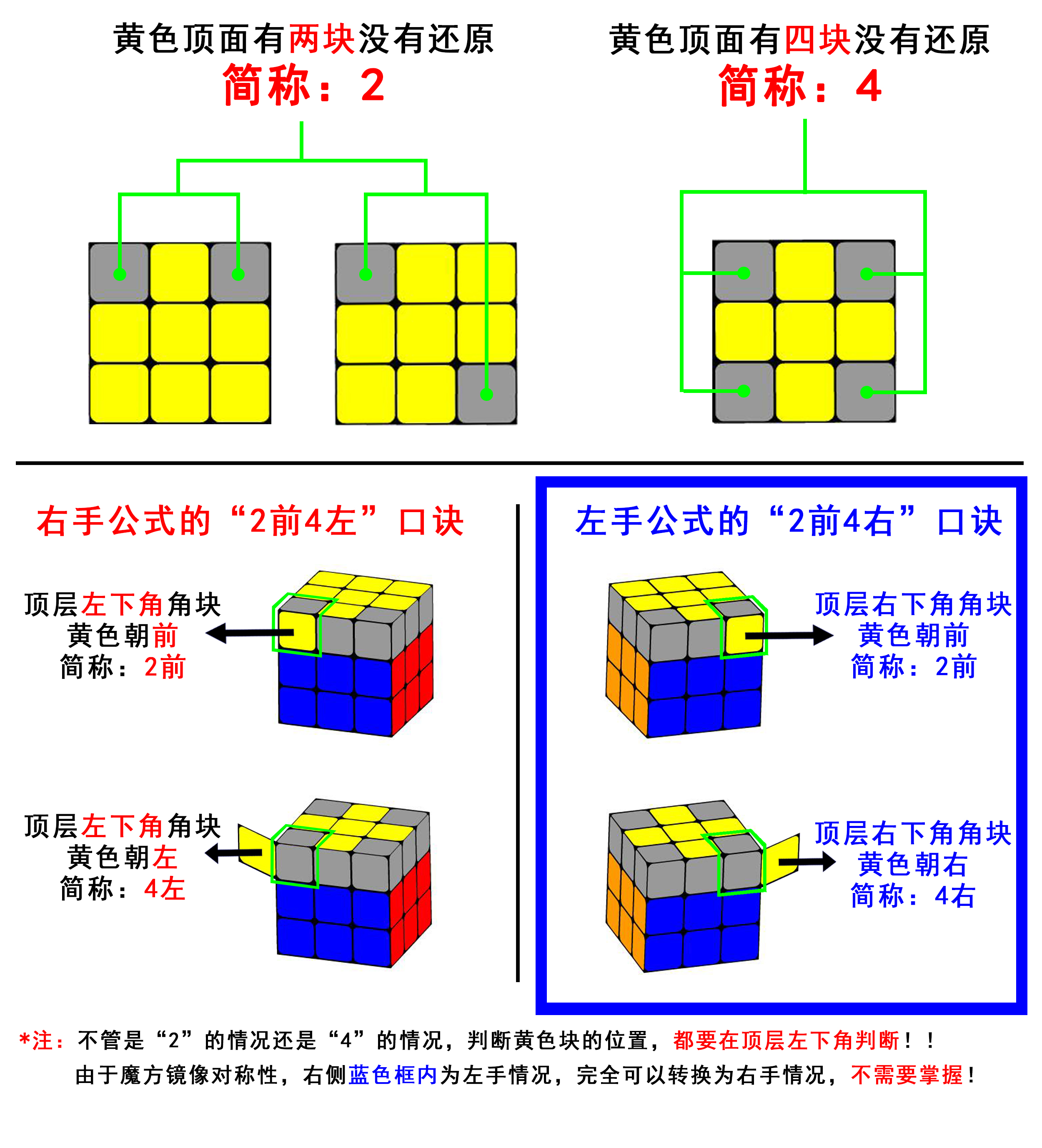 黄色顶面有两块没有还原
简称：2

黄色顶面有四块没有还原
简称：4

右手公式的“2前4左”口诀

顶层左下角角块
黄色朝前
简称：2前

顶层左下角角块
黄色朝左
简称：4左

左手公式的“2前4右”口诀

顶层右下角角块
黄色朝前
简称：2前

顶层右下角角块
黄色朝右
简称：4右

*注：不管是“2”的情况还是“4”的情况，判断黄色块的位置，都要在顶层左下角判断！！
由于魔方镜像对称性，右侧蓝色框内为左手情况，完全可以转换为右手情况，不需要掌握！