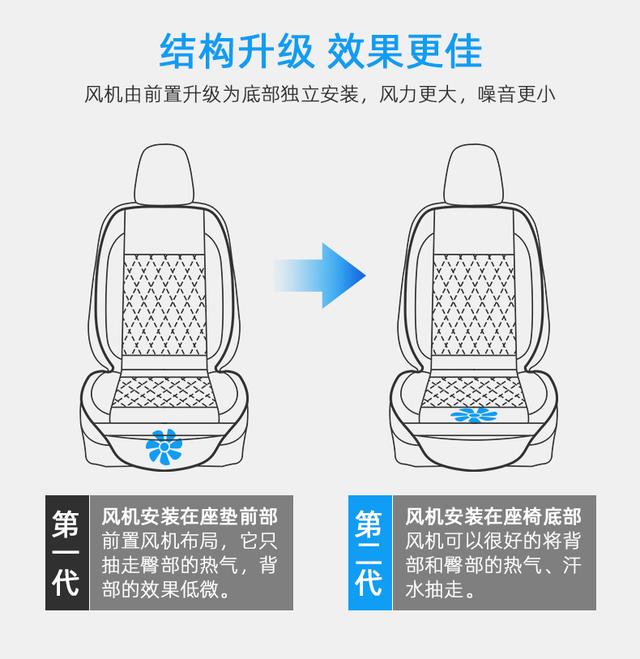 结构升级 效果更佳

风机由前置升级为底部独立安装，风力更大，噪音更小

第一代

风机安装在座垫前部
前置风机布局，它只抽走臀部的热气，背部的效果低微。

第二代

风机安装在座椅底部
风机可以很好的将背部和臀部的热气、汗水抽走。