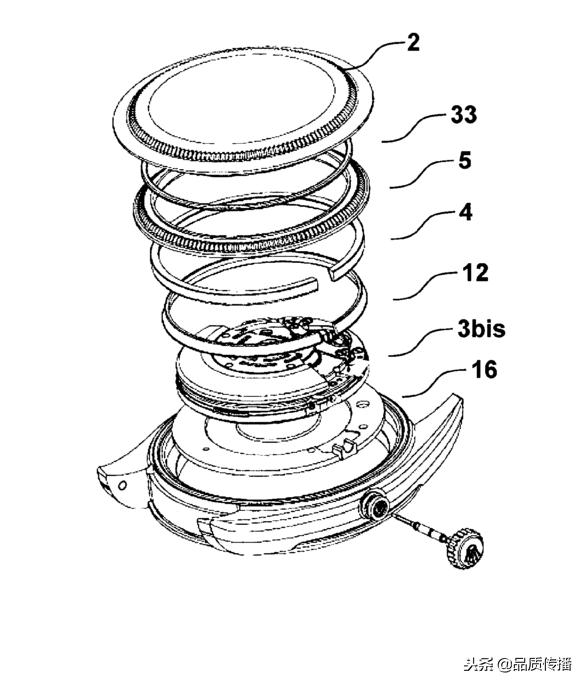 2
33
5
4
12
3bis
16

头条 @品质传播